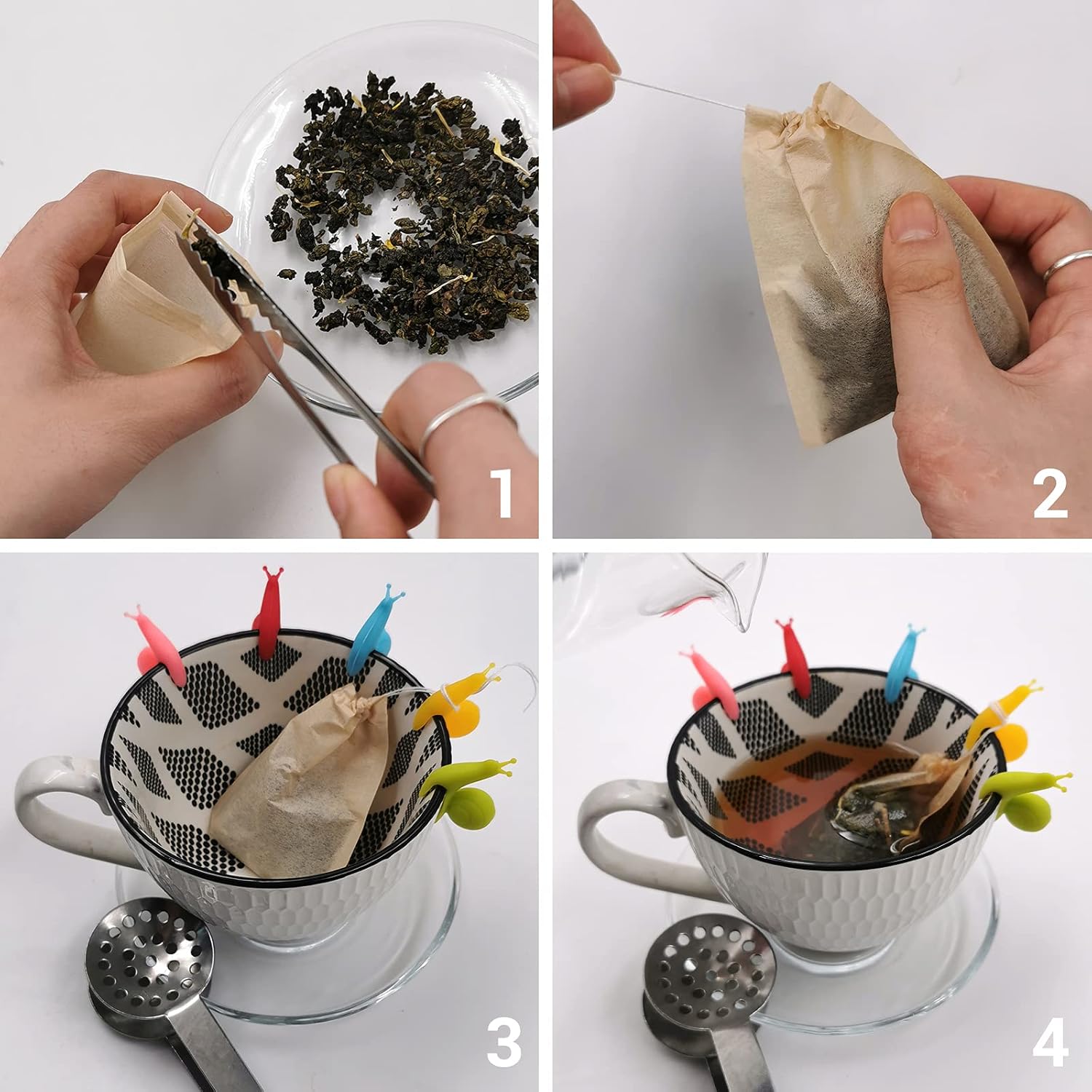 1

2

3

4