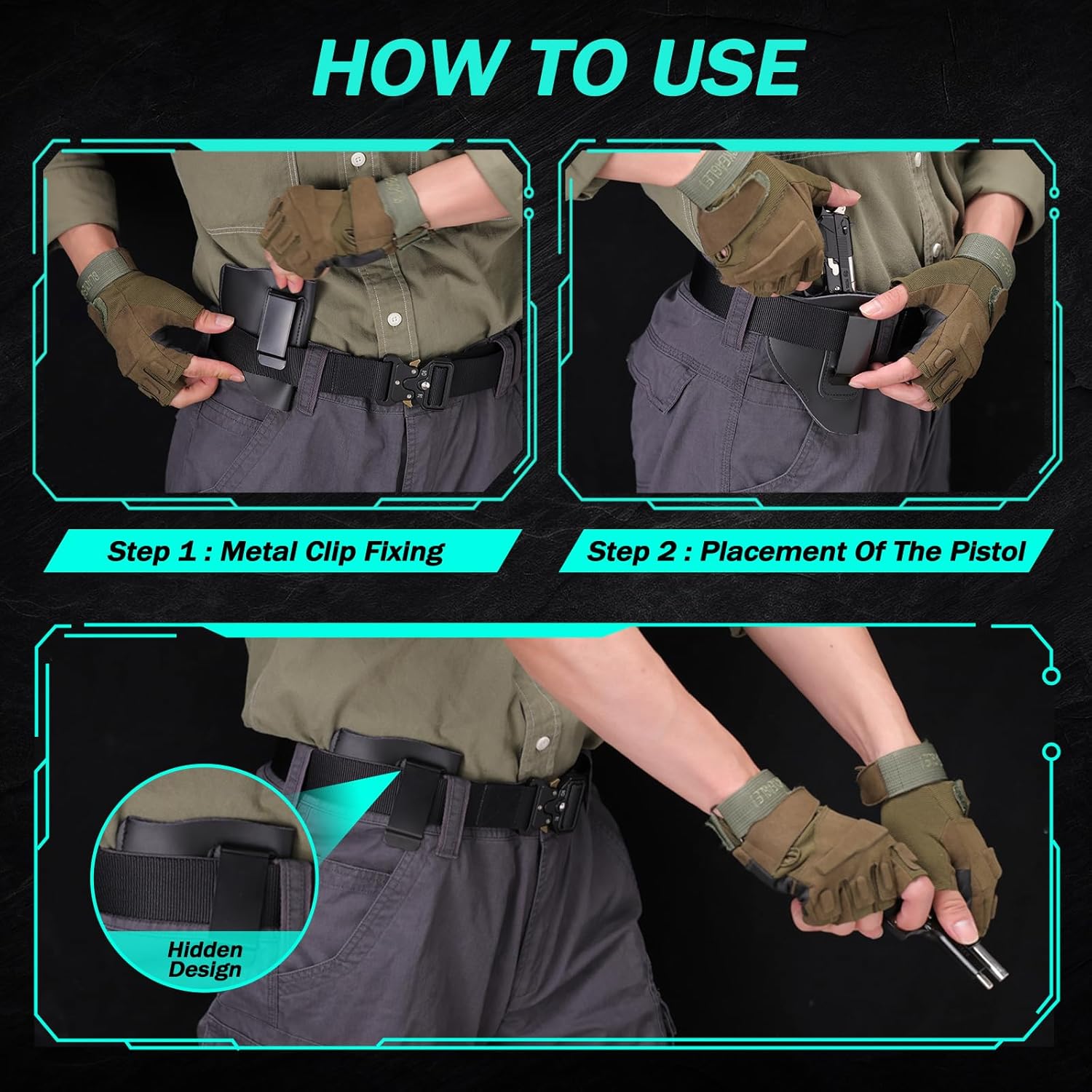 HOW TO USE

Step 1 : Metal Clip Fixing

Step 2 : Placement Of The Pistol

Hidden Design