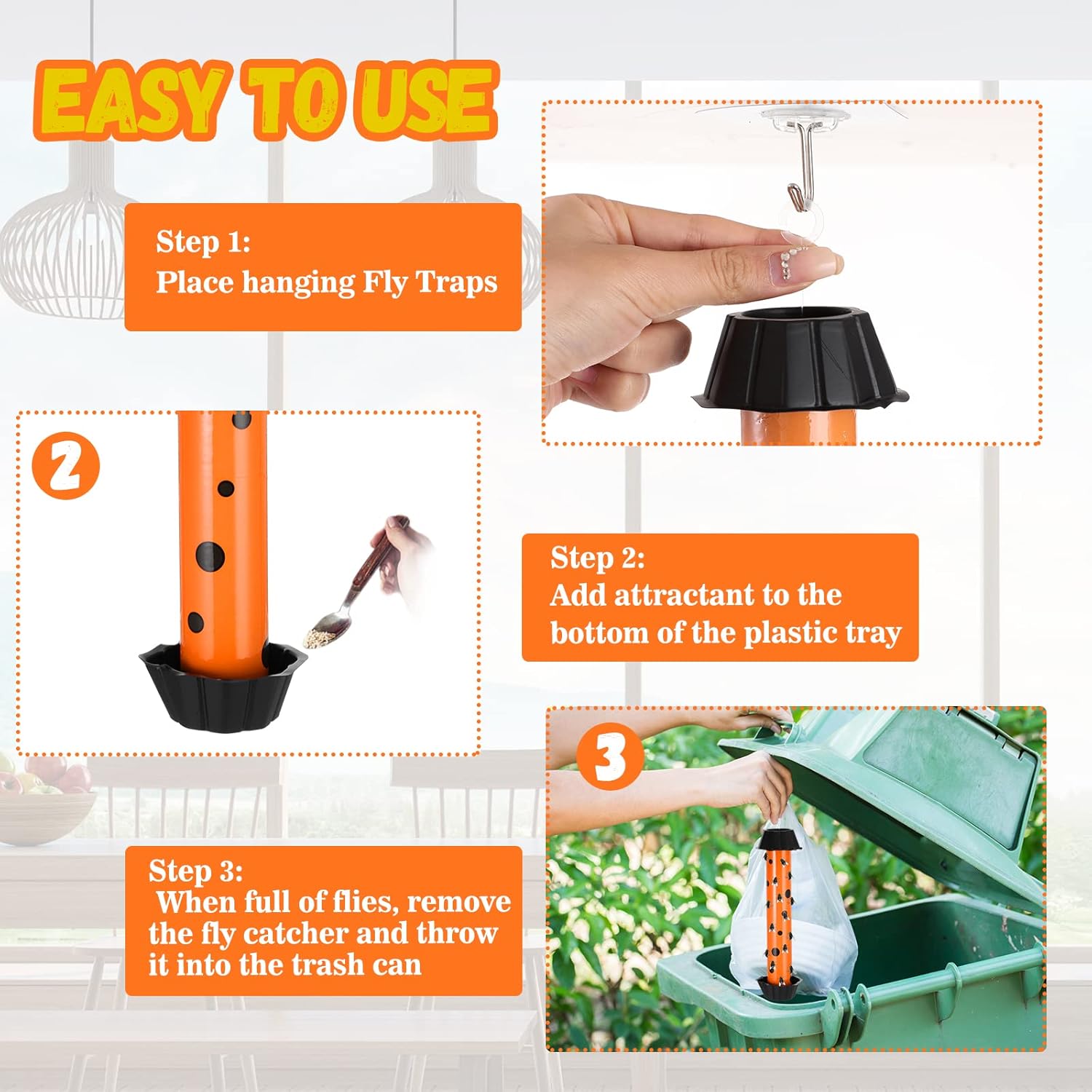 EASY TO USE

Step 1:
Place hanging Fly Traps

2

Step 2:
Add attractant to the bottom of the plastic tray

3

Step 3:
When full of flies, remove the fly catcher and throw it into the trash can