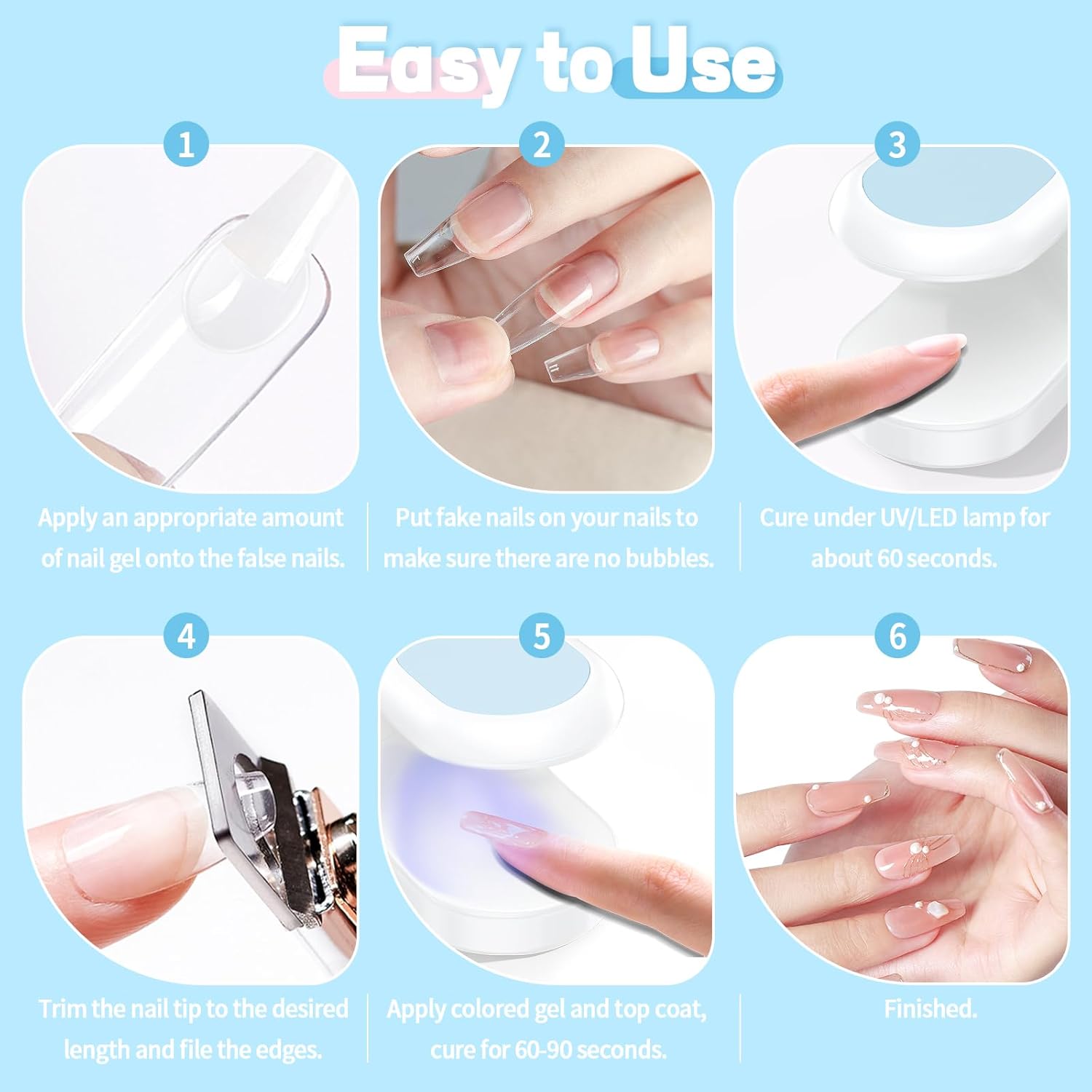 Easy to Use

1

Apply an appropriate amount of nail gel onto the false nails.

2

Put fake nails on your nails to make sure there are no bubbles.

3

Cure under UV/LED lamp for about 60 seconds.

4

Trim the nail tip to the desired length and file the edges.

5

Apply colored gel and top coat, cure for 60-90 seconds.

6

Finished.