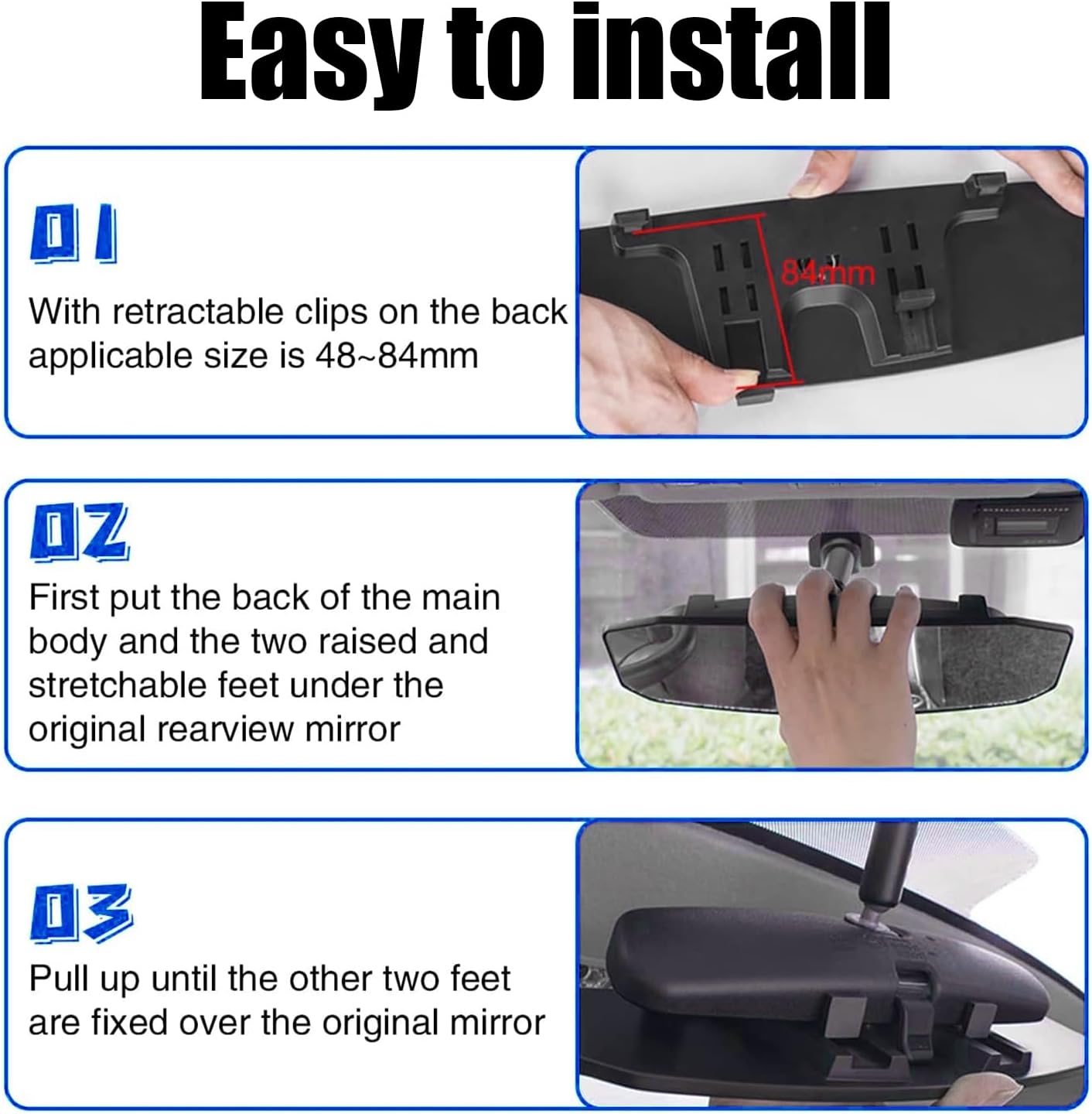 Easy to install

01

With retractable clips on the back applicable size is 48~84mm

84mm

02

First put the back of the main body and the two raised and stretchable feet under the original rearview mirror

03

Pull up until the other two feet are fixed over the original mirror