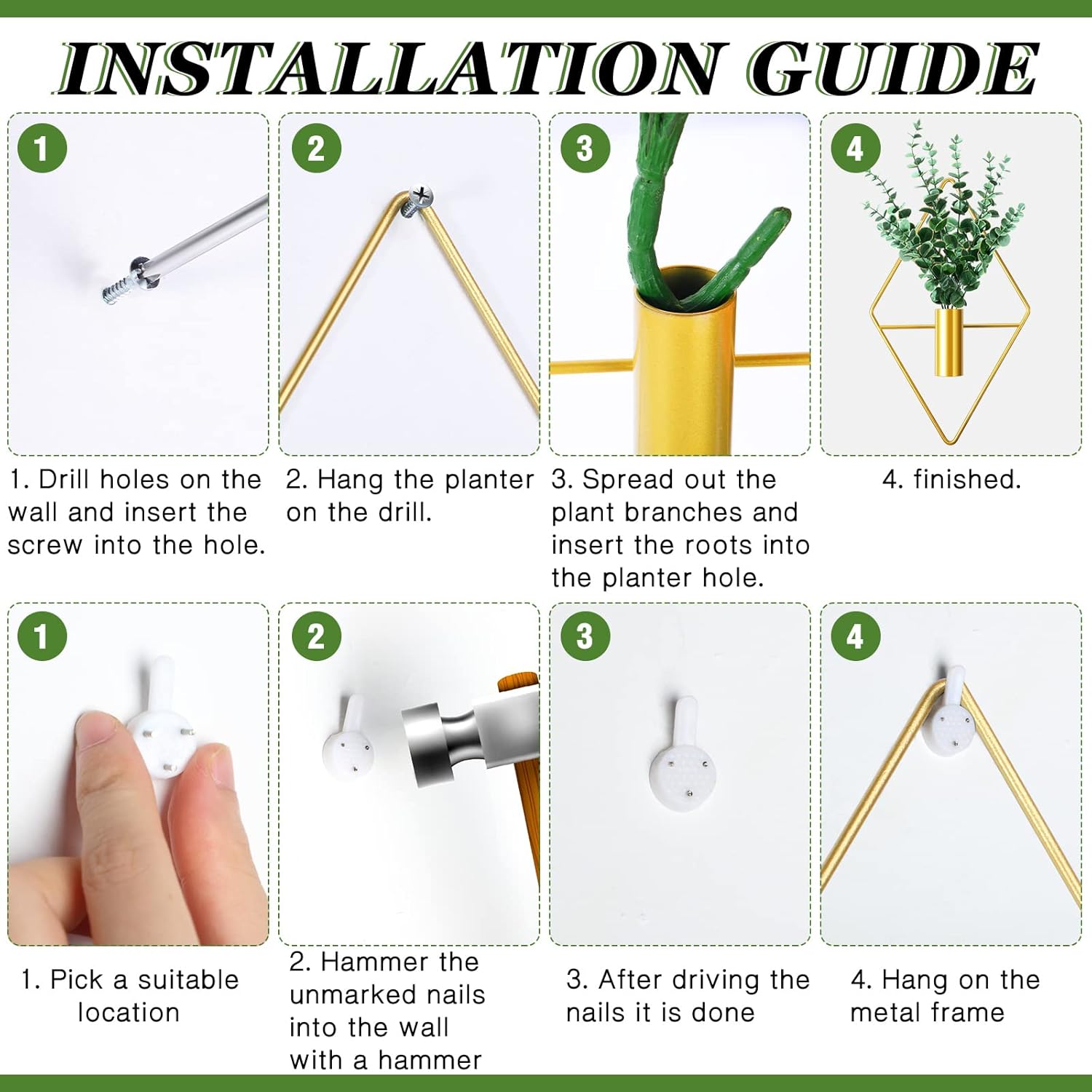 INSTALLATION GUIDE

1

2

3

4

1. Drill holes on the wall and insert the screw into the hole.

2. Hang the planter on the drill.

3. Spread out the plant branches and insert the roots into the planter hole.

4. finished.

1

2

3

4

1. Pick a suitable location

2. Hammer the unmarked nails into the wall with a hammer

3. After driving the nails it is done

4. Hang on the metal frame