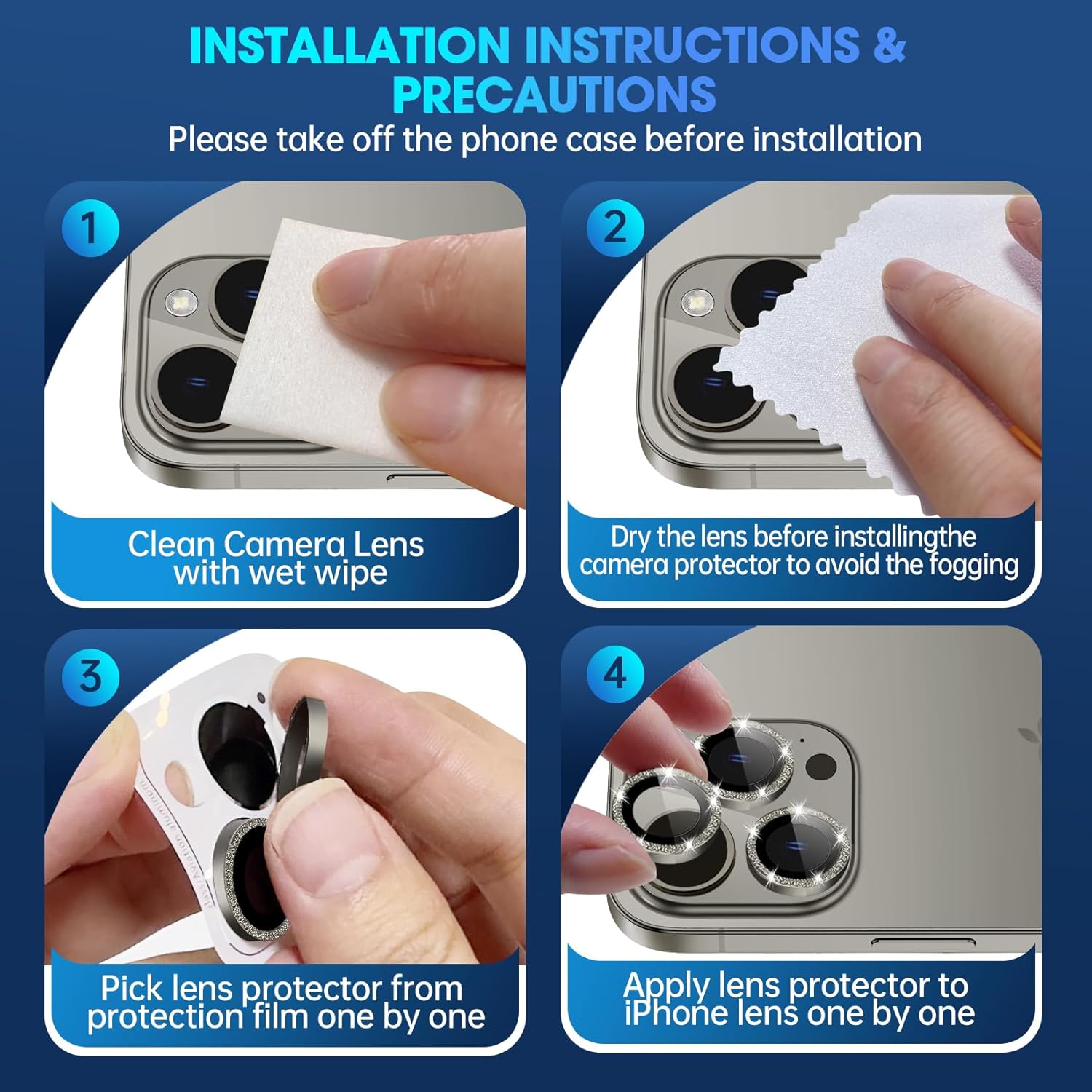 INSTALLATION INSTRUCTIONS & PRECAUTIONS

Please take off the phone case before installation

1

Clean Camera Lens with wet wipe

2

Dry the lens before installingthe camera protector to avoid the fogging

3

Pick lens protector from protection film one by one

4

Apply lens protector to iPhone lens one by one