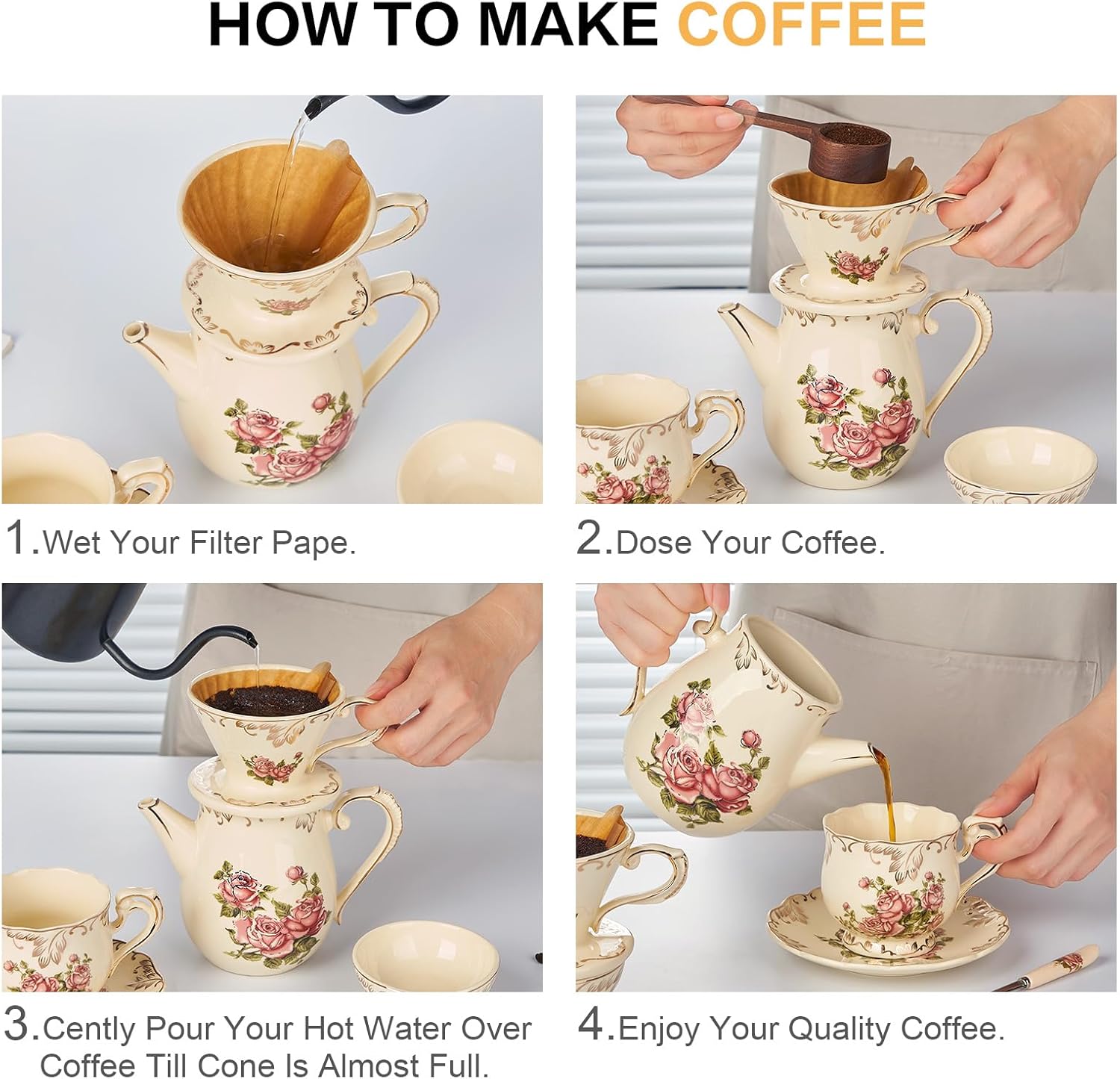 HOW TO MAKE COFFEE

1.Wet Your Filter Pape.

2.Dose Your Coffee.

3.Cently Pour Your Hot Water Over Coffee Till Cone Is Almost Full.

4.Enjoy Your Quality Coffee.