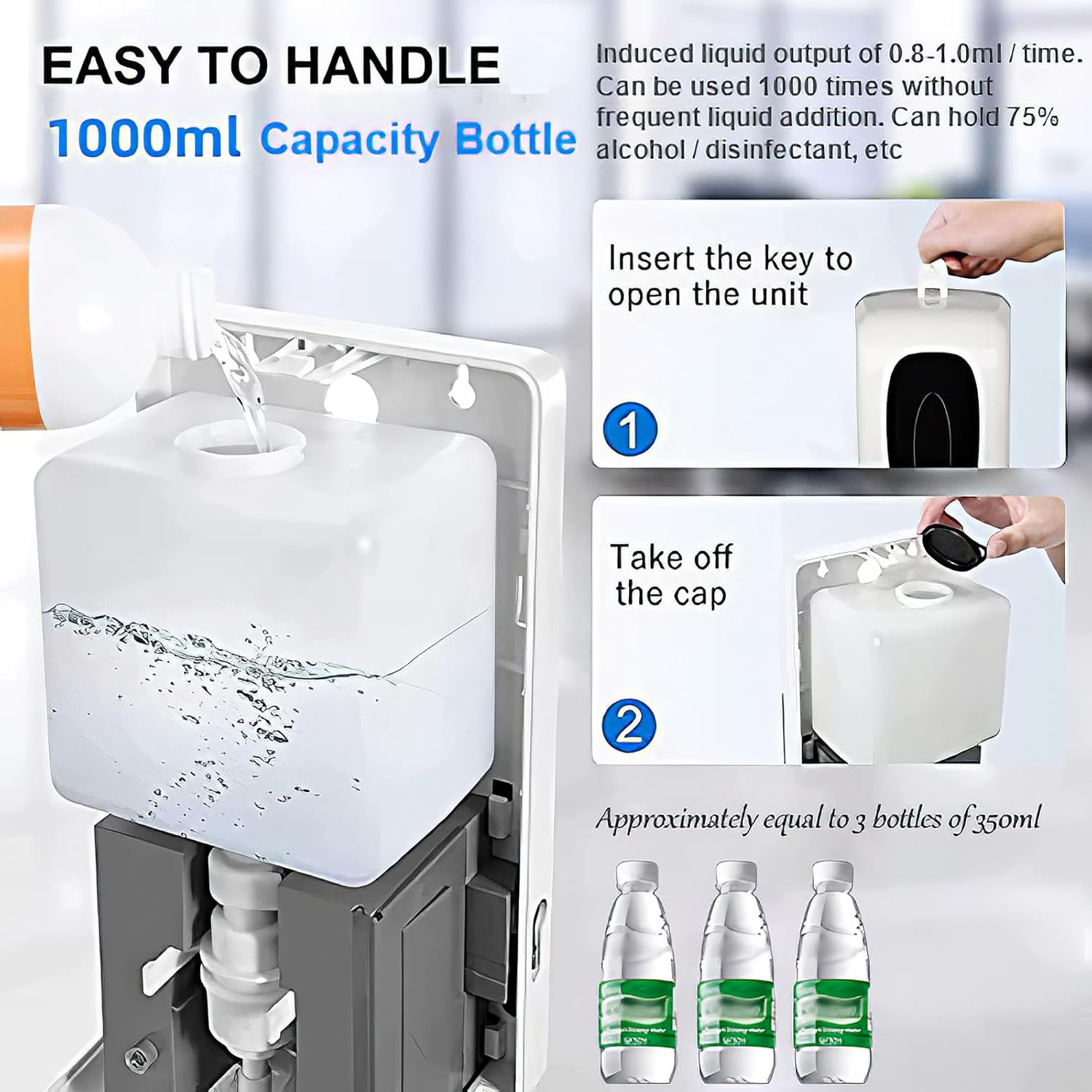 EASY TO HANDLE

1000ml Capacity Bottle

Induced liquid output of 0.8-1.0ml / time. Can be used 1000 times without frequent liquid addition. Can hold 75% alcohol / disinfectant, etc

Insert the key to open the unit

1

Take off the cap

2

Approximately equal to 3 bottles of 350ml