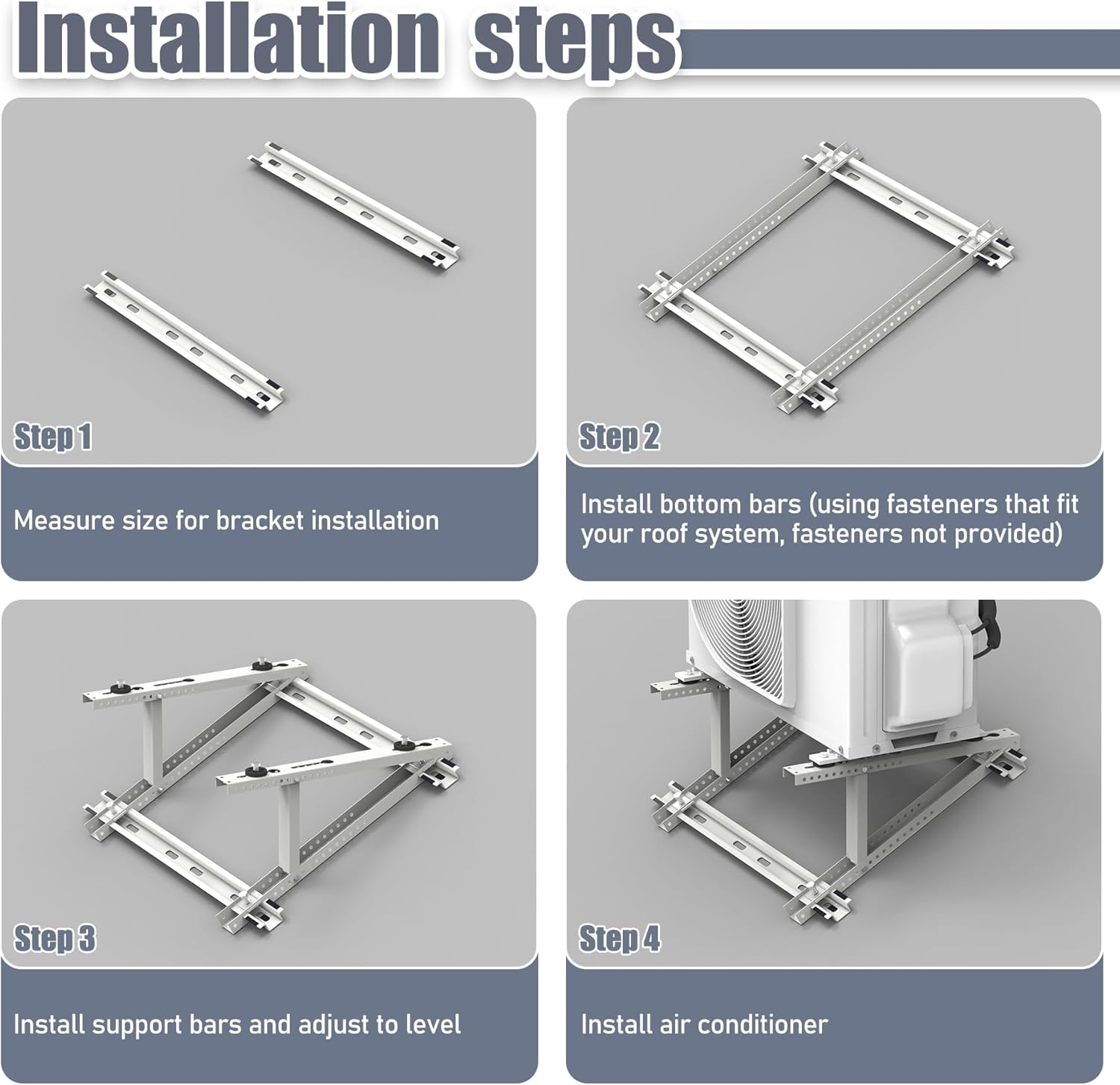 Installation steps

Step 1

Measure size for bracket installation

Step 2

Install bottom bars (using fasteners that fit your roof system, fasteners not provided)

Step 3

Install support bars and adjust to level

Step 4

Install air conditioner