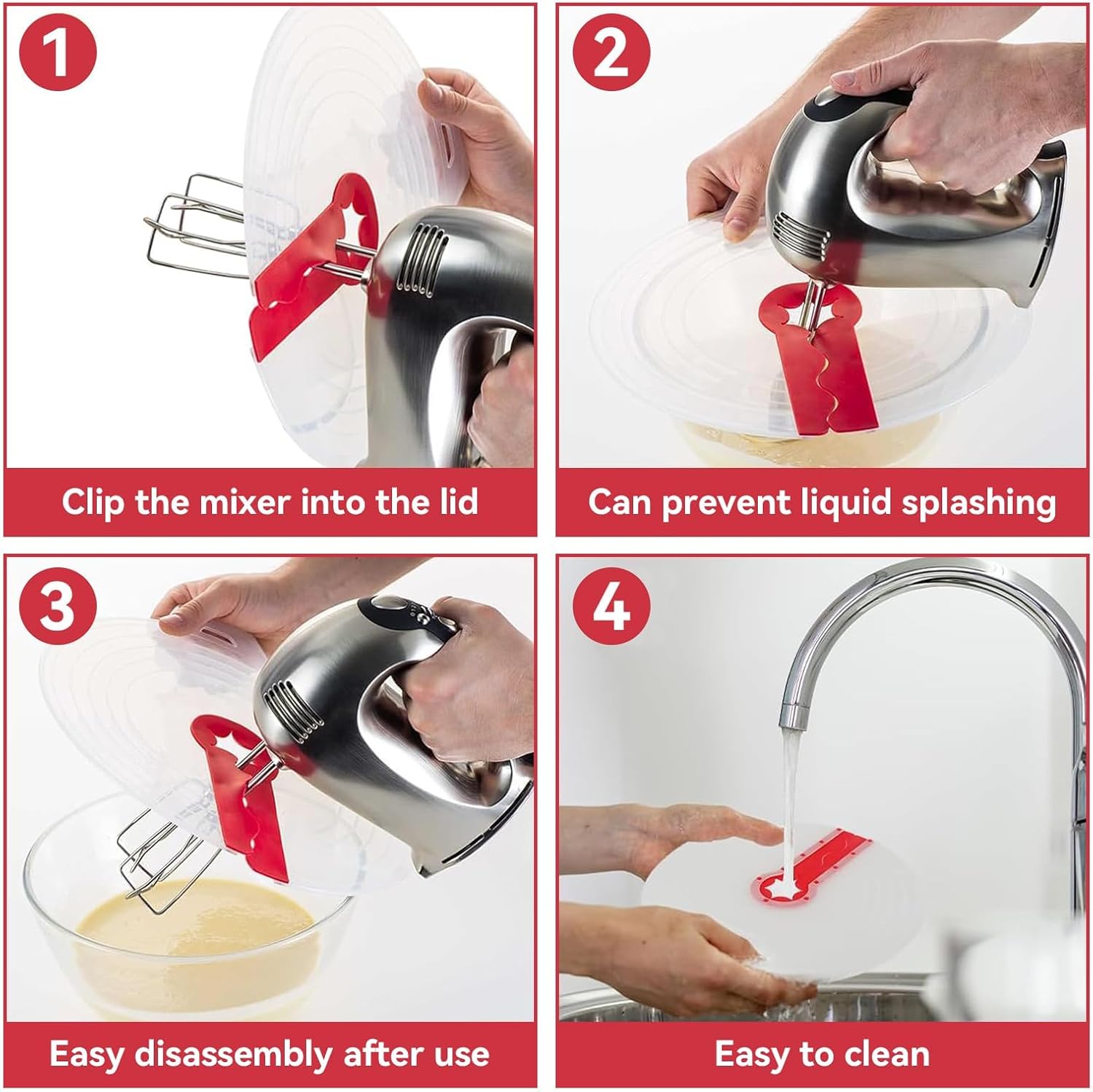 1

Clip the mixer into the lid

2

Can prevent liquid splashing

3

Easy disassembly after use

4

Easy to clean