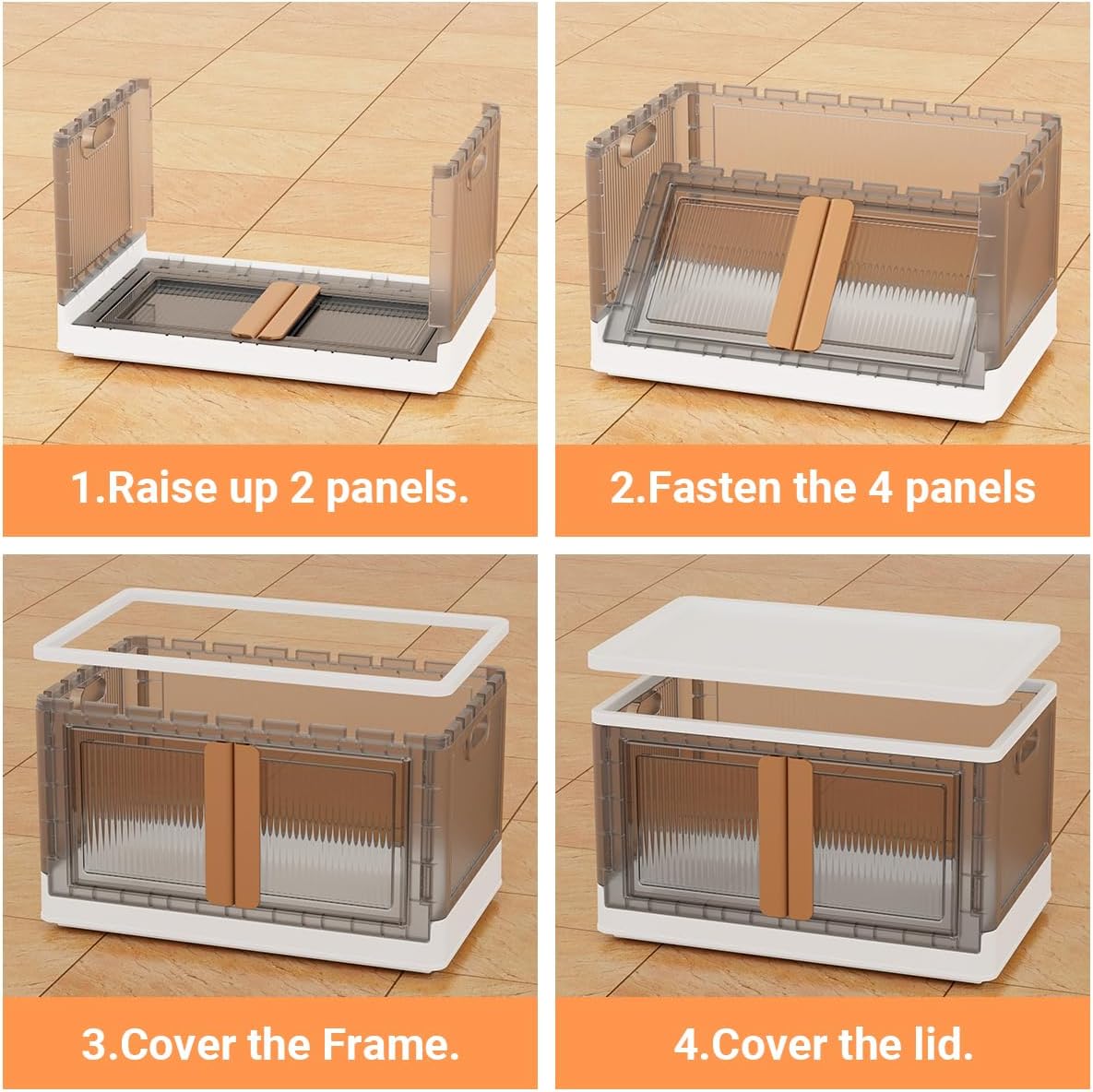 1.Raise up 2 panels.

2.Fasten the 4 panels

3.Cover the Frame.

4.Cover the lid.