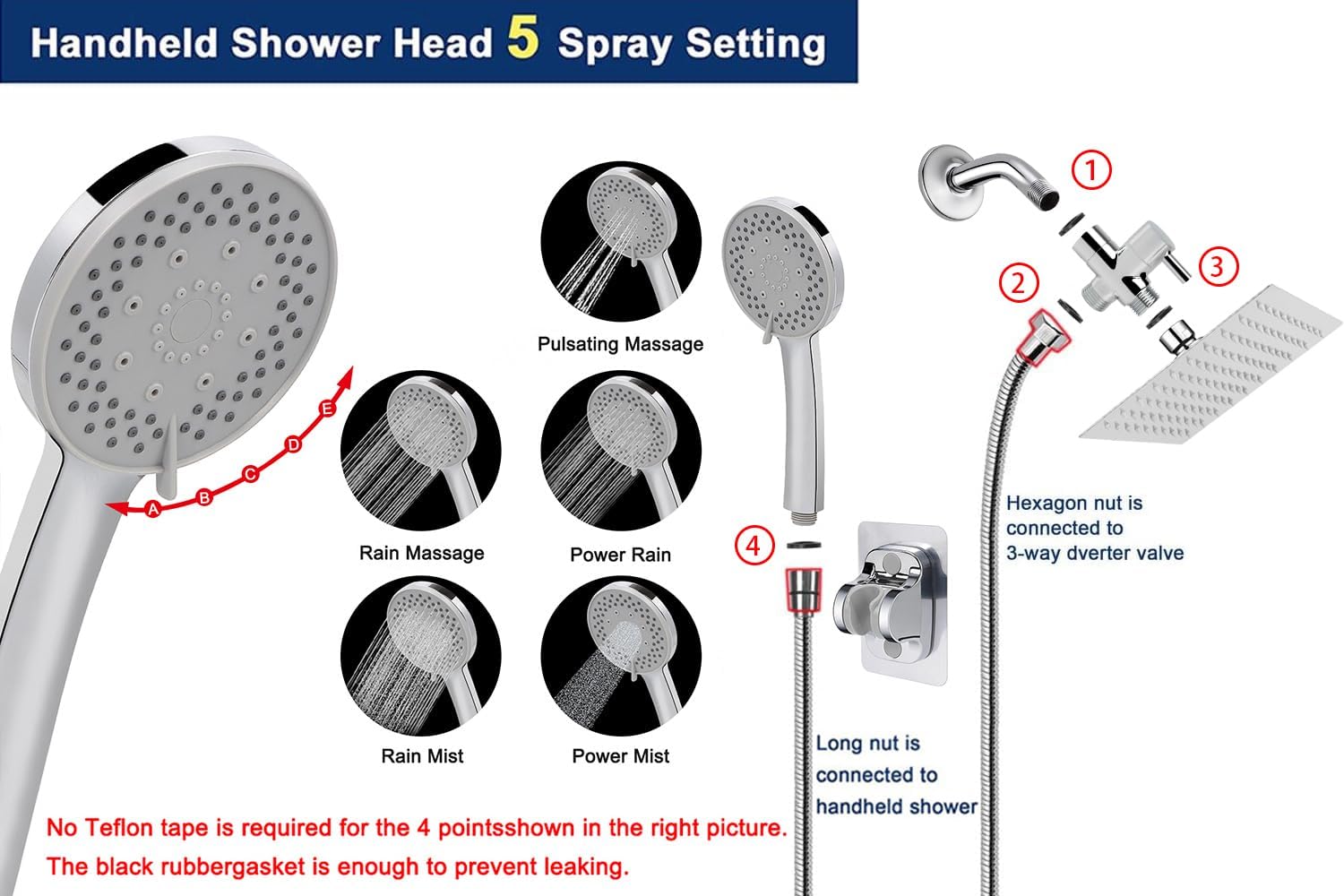 Handheld Shower Head 5 Spray Setting

A B C D E

Pulsating Massage

Rain Massage

Power Rain

Rain Mist

Power Mist

1

2

3

4

Hexagon nut is connected to 3-way dverter valve

Long nut is connected to handheld shower

No Teflon tape is required for the 4 pointsshown in the right picture.
The black rubbergasket is enough to prevent leaking.