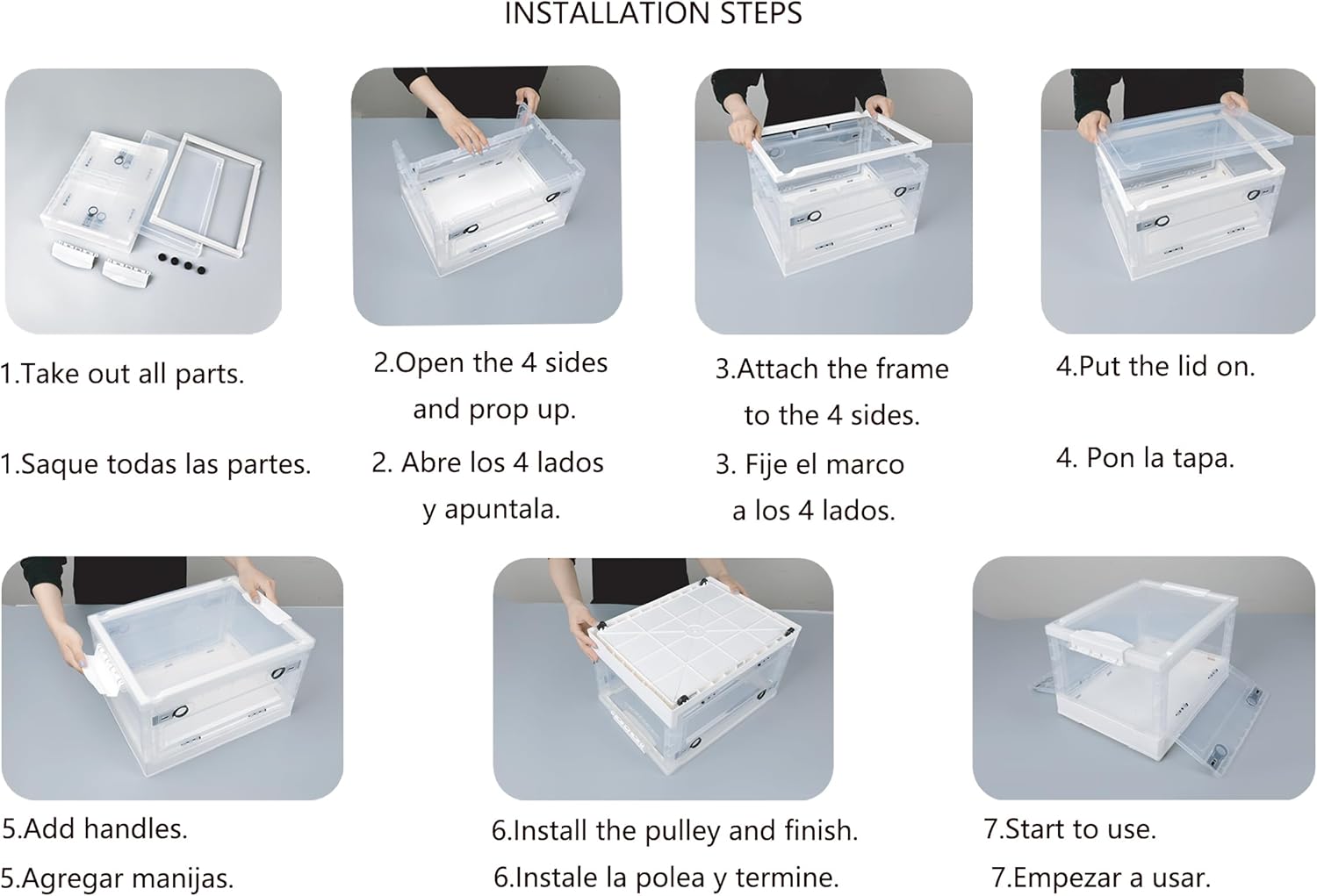 INSTALLATION STEPS

1.Take out all parts.

1.Saque todas las partes.

2.Open the 4 sides and prop up.

2. Abre los 4 lados y apuntala.

3.Attach the frame to the 4 sides.

3. Fije el marco a los 4 lados.

4.Put the lid on.

4. Pon la tapa.

5.Add handles.

5.Agregar manijas.

6.Install the pulley and finish.

6.Instale la polea y termine.

7.Start to use.

7.Empezar a usar.