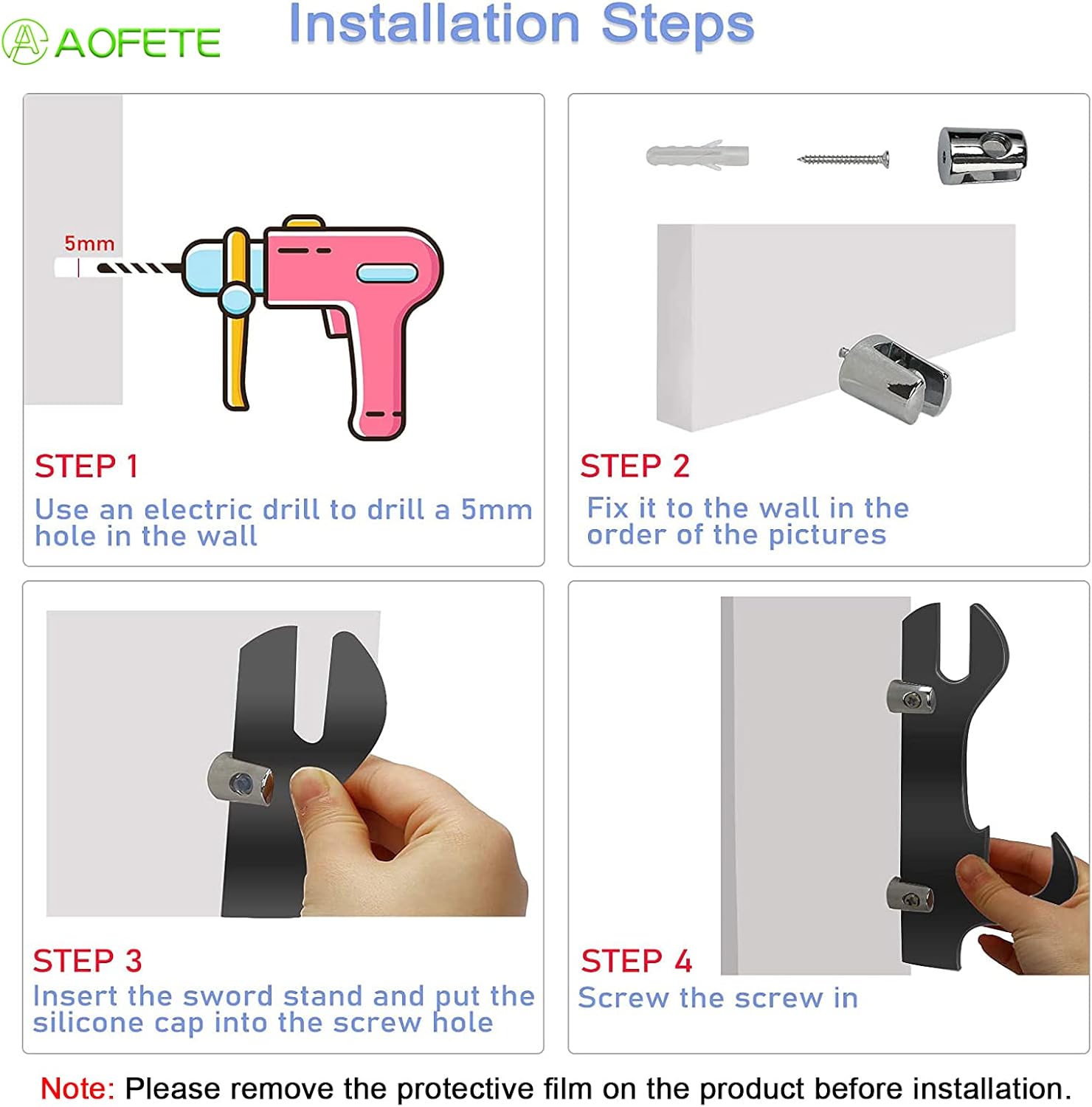 AOFETE

Installation Steps

5mm

STEP 1
Use an electric drill to drill a 5mm hole in the wall

STEP 2
Fix it to the wall in the order of the pictures

STEP 3
Insert the sword stand and put the silicone cap into the screw hole

STEP 4
Screw the screw in

Note: Please remove the protective film on the product before installation.