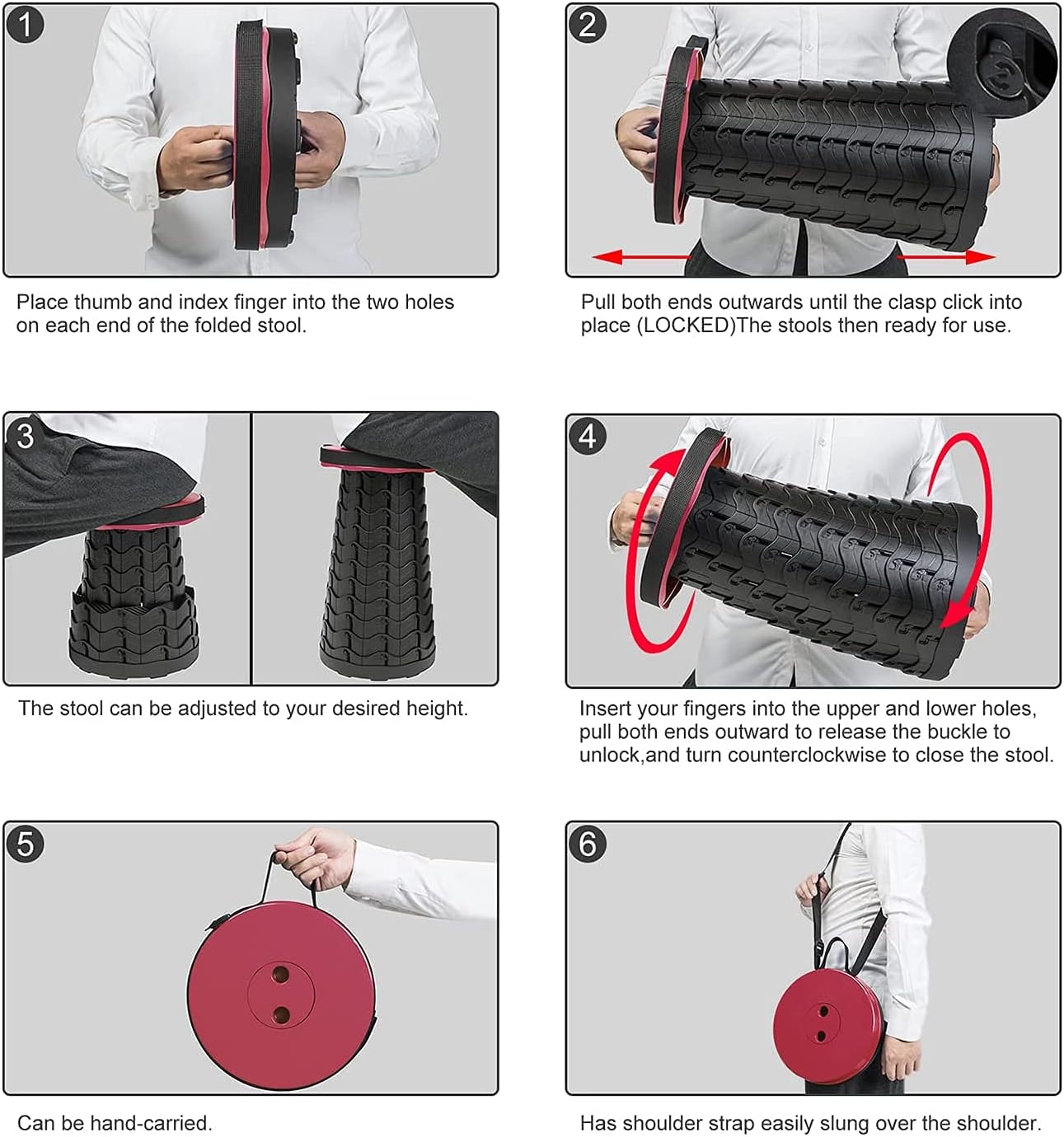 1

Place thumb and index finger into the two holes on each end of the folded stool.

2

Pull both ends outwards until the clasp click into place (LOCKED)The stools then ready for use.

3

The stool can be adjusted to your desired height.

4

Insert your fingers into the upper and lower holes, pull both ends outward to release the buckle to unlock,and turn counterclockwise to close the stool.

5

Can be hand-carried.

6

Has shoulder strap easily slung over the shoulder.