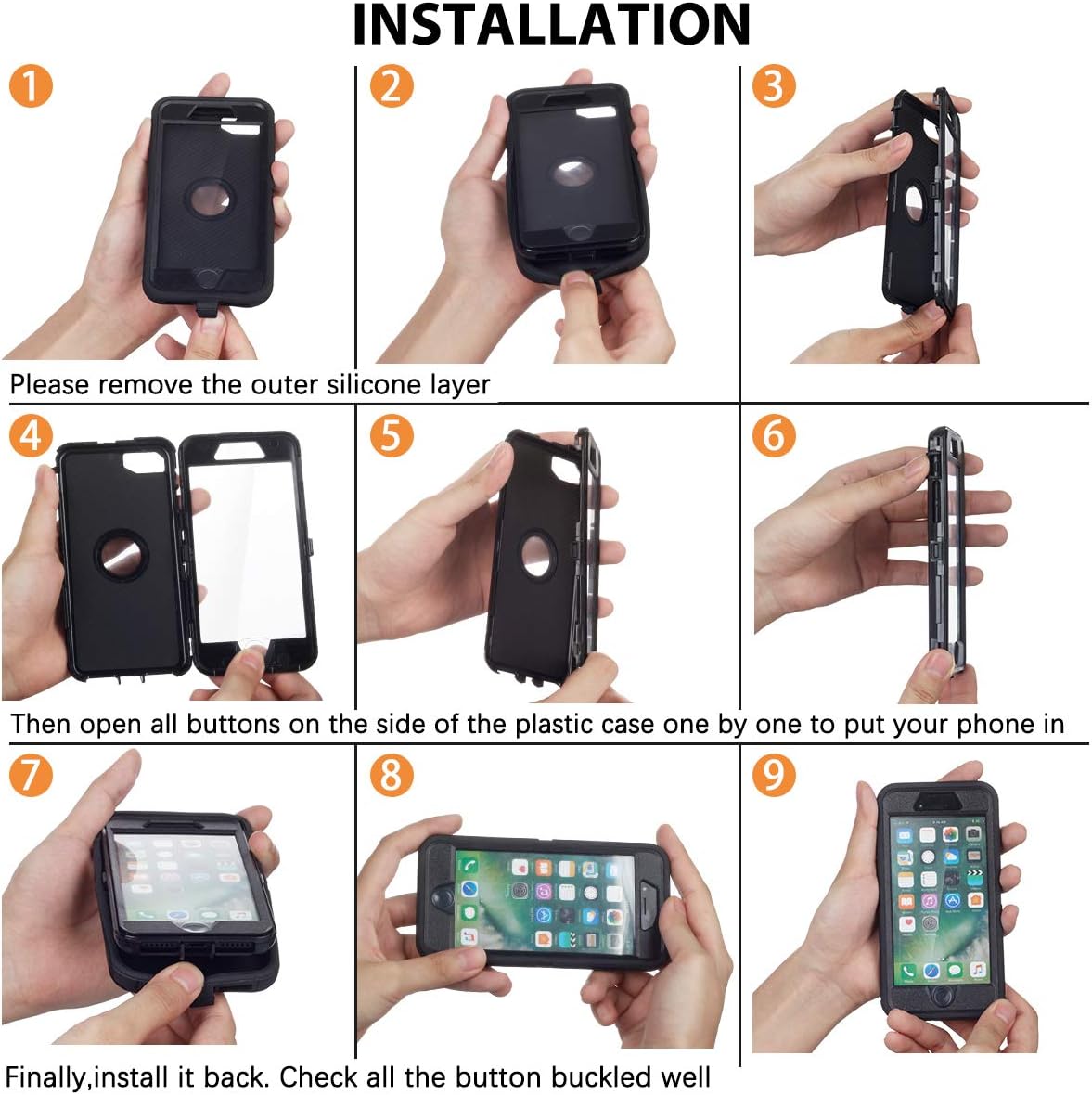 INSTALLATION

1

2

3

Please remove the outer silicone layer

4

5

6

Then open all buttons on the side of the plastic case one by one to put your phone in

7

8

9

Finally,install it back. Check all the button buckled well