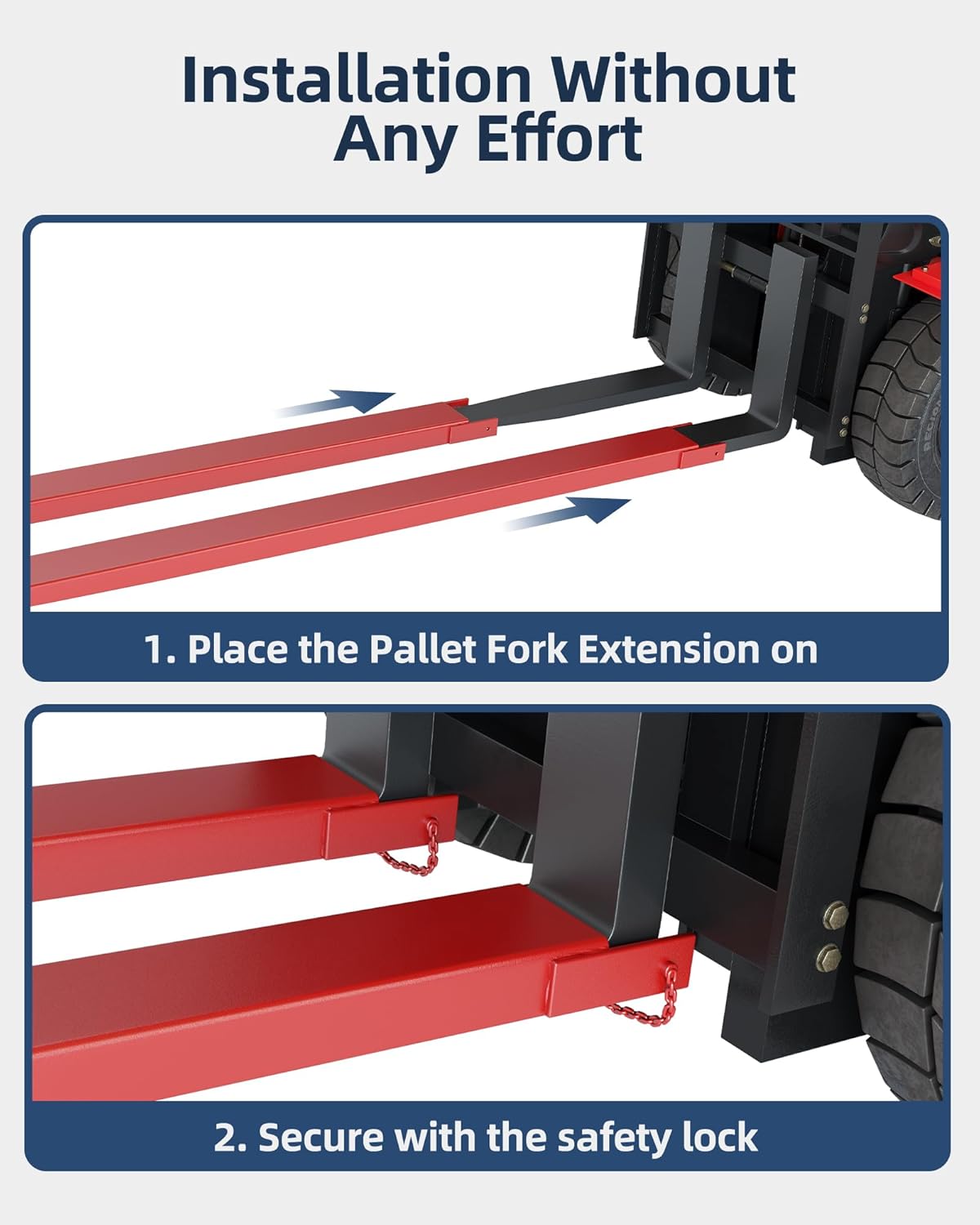 Installation Without Any Effort

1. Place the Pallet Fork Extension on

2. Secure with the safety lock