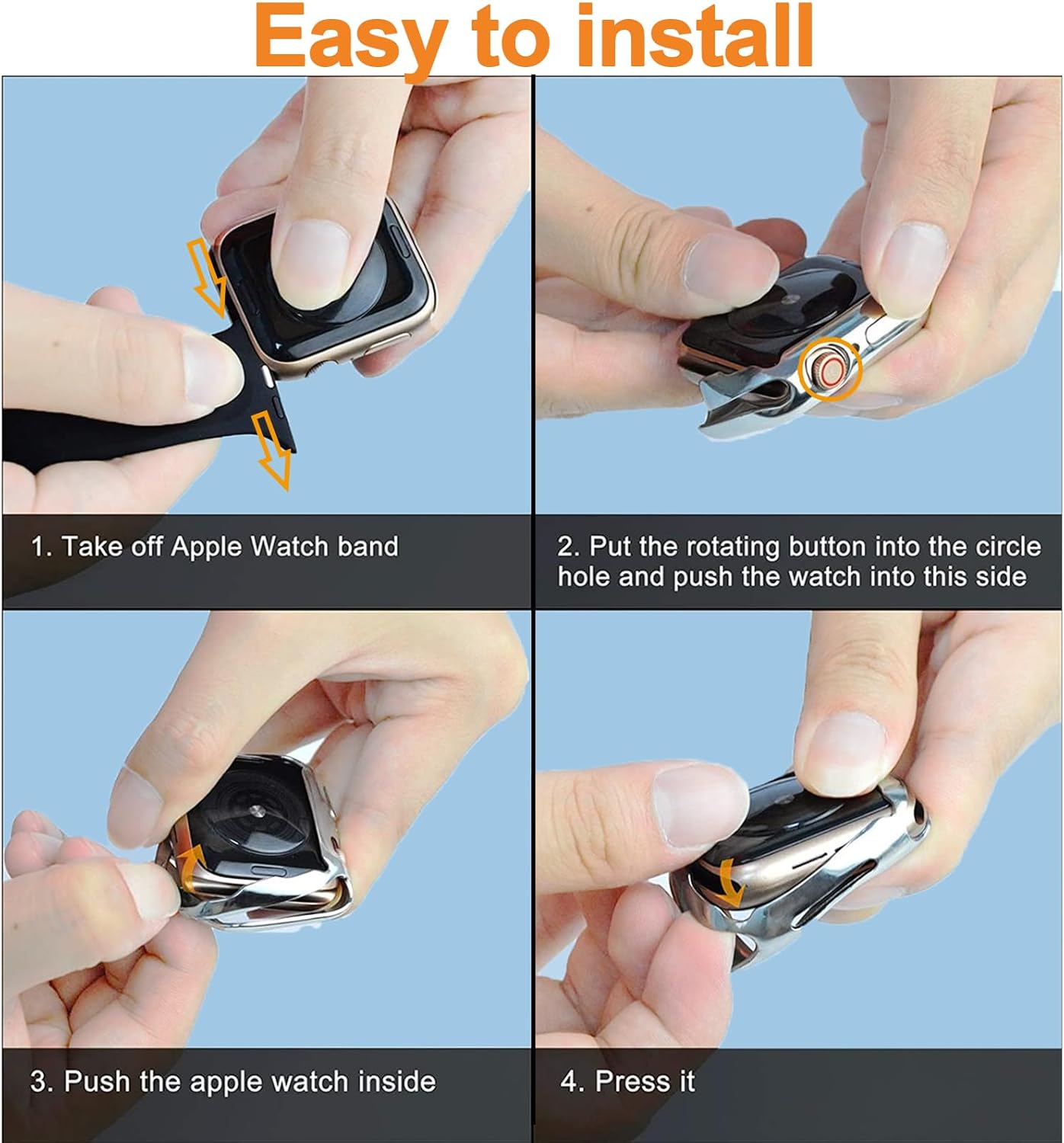 Easy to install

1. Take off Apple Watch band

2. Put the rotating button into the circle hole and push the watch into this side

3. Push the apple watch inside

4. Press it