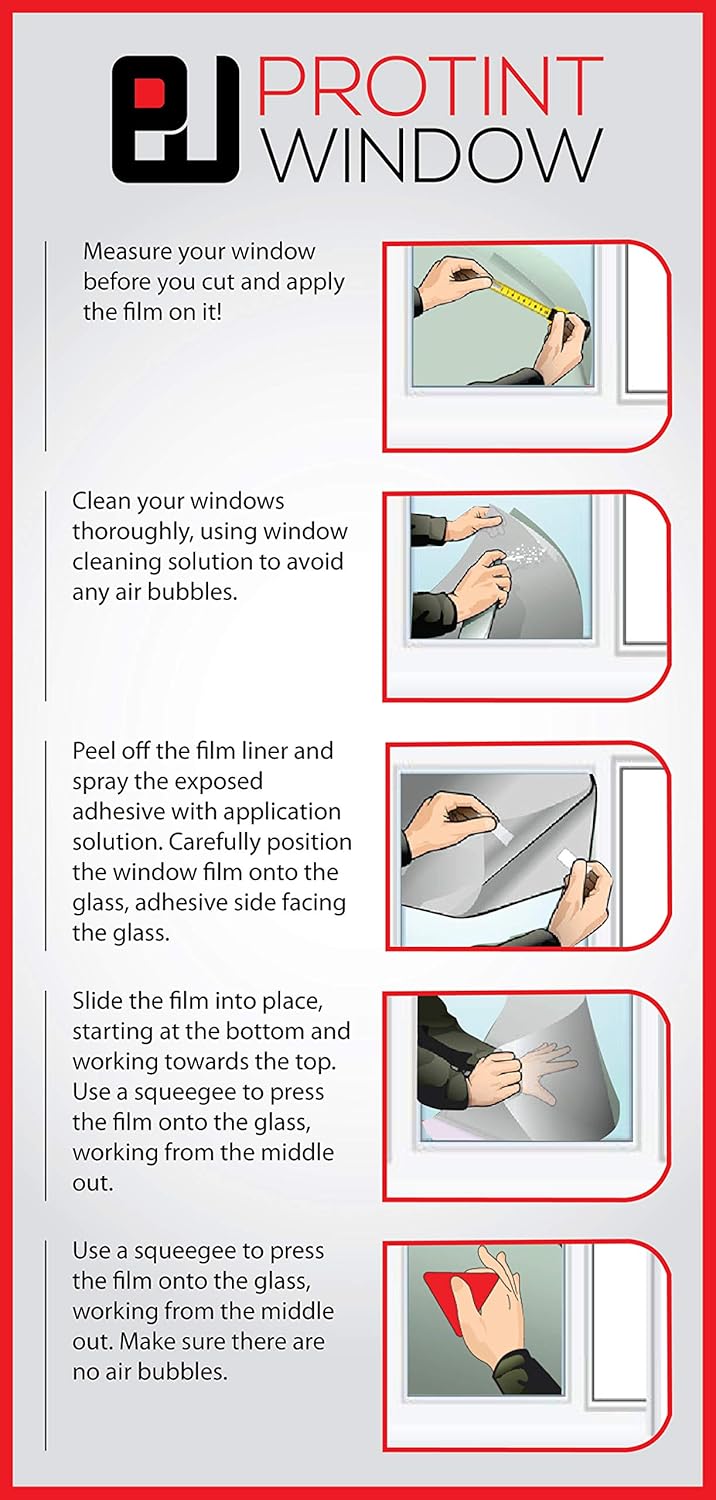 PROTINT WINDOW

Measure your window before you cut and apply the film on it!

Clean your windows thoroughly, using window cleaning solution to avoid any air bubbles.

Peel off the film liner and spray the exposed adhesive with application solution. Carefully position the window film onto the glass, adhesive side facing the glass.

Slide the film into place, starting at the bottom and working towards the top. Use a squeegee to press the film onto the glass, working from the middle out.

Use a squeegee to press the film onto the glass, working from the middle out. Make sure there are no air bubbles.