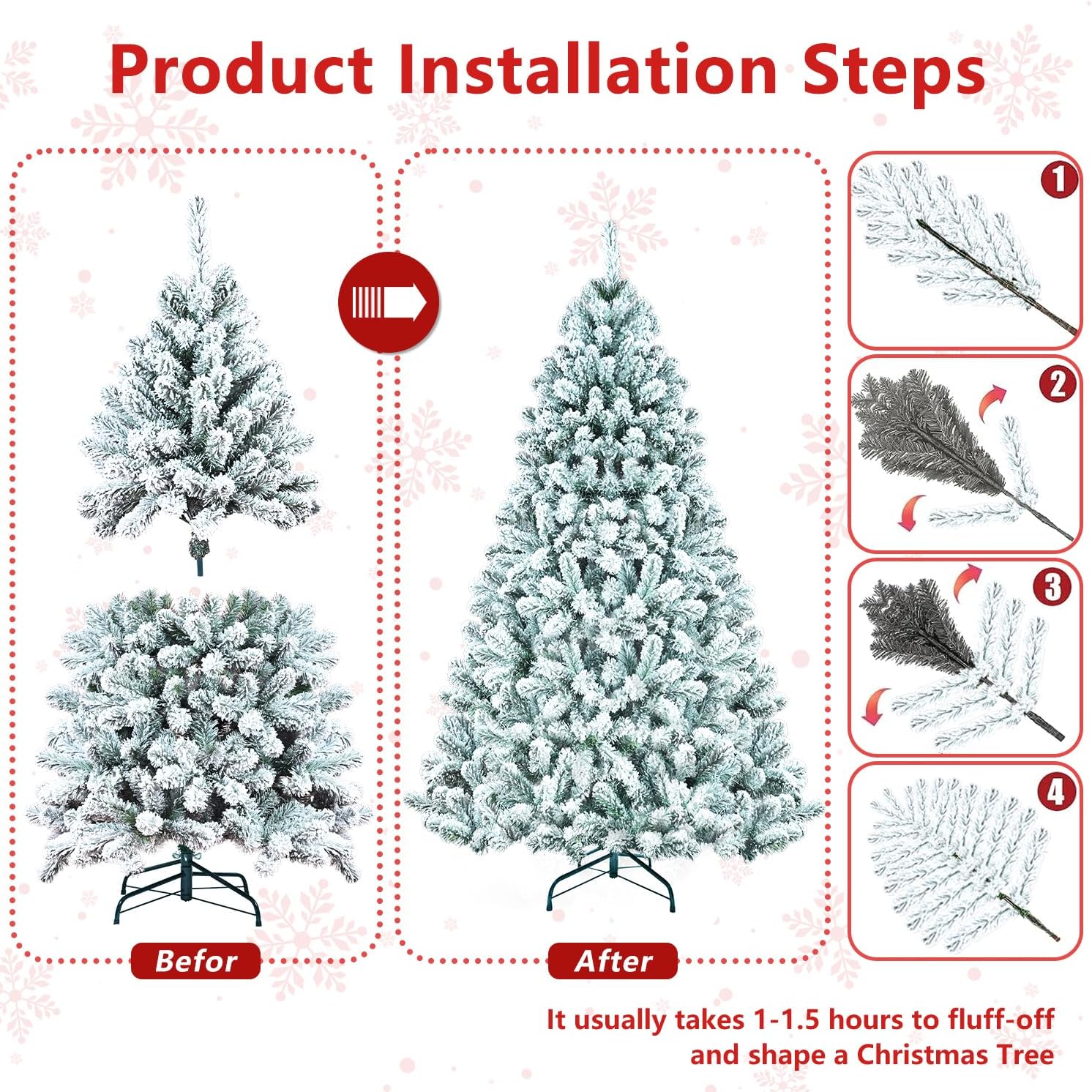 Product Installation Steps

1

2

3

4

Befor

After

It usually takes 1-1.5 hours to fluff-off and shape a Christmas Tree