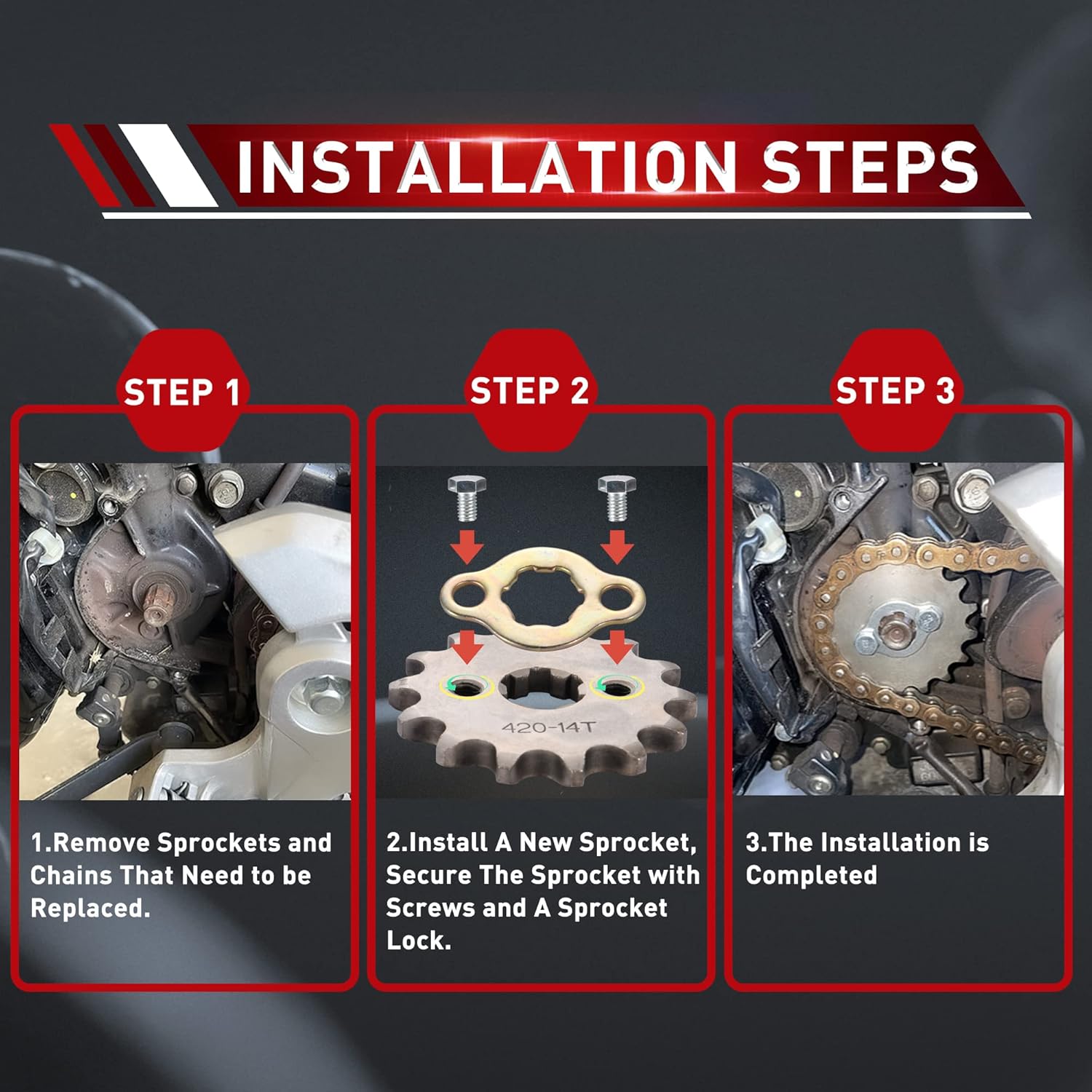 INSTALLATION STEPS

STEP 1

1.Remove Sprockets and Chains That Need to be Replaced.

STEP 2

420-14T

2.Install A New Sprocket, Secure The Sprocket with Screws and A Sprocket Lock.

STEP 3

3.The Installation is Completed