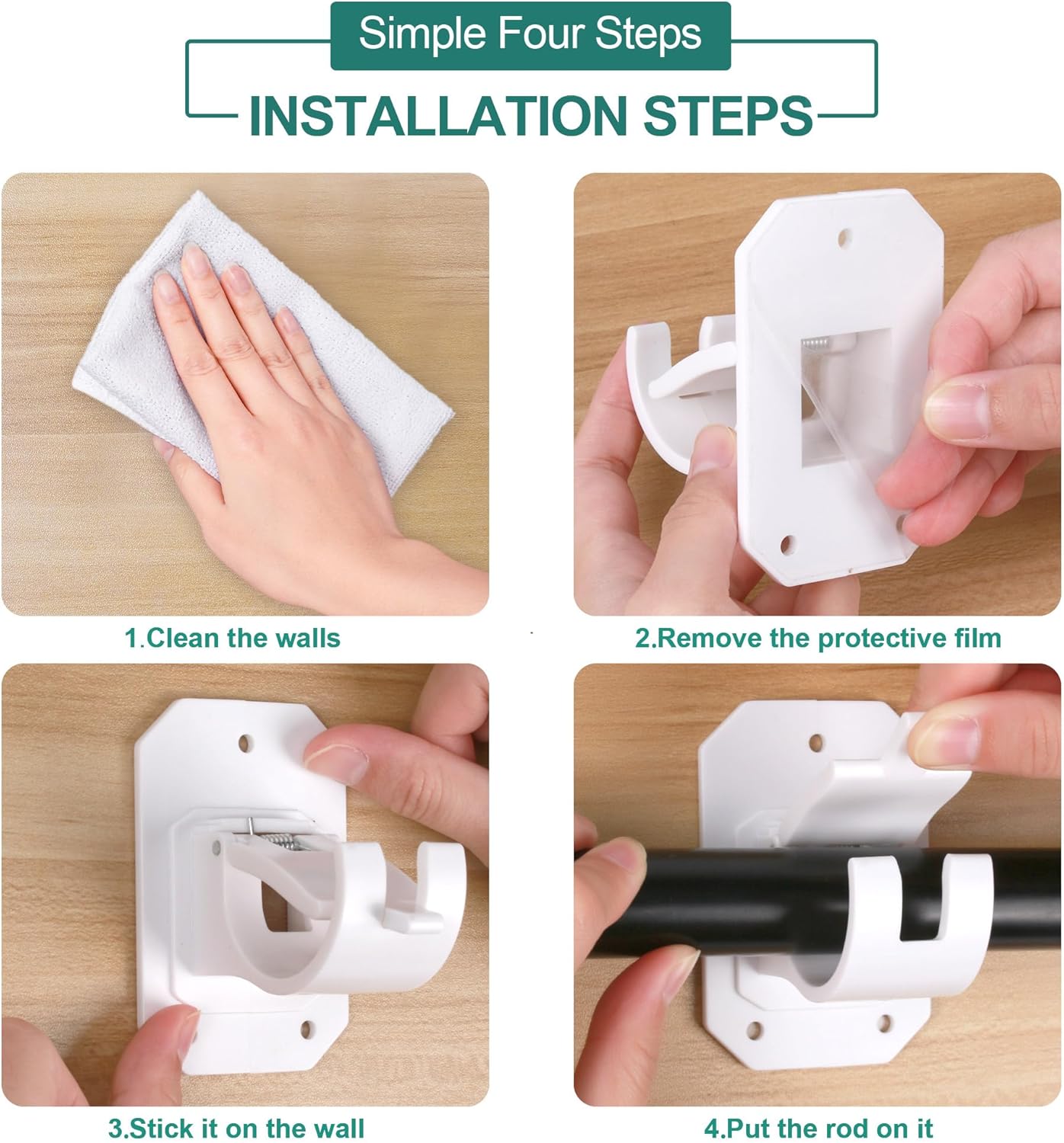 Simple Four Steps

INSTALLATION STEPS

1.Clean the walls

2.Remove the protective film

3.Stick it on the wall

4.Put the rod on it