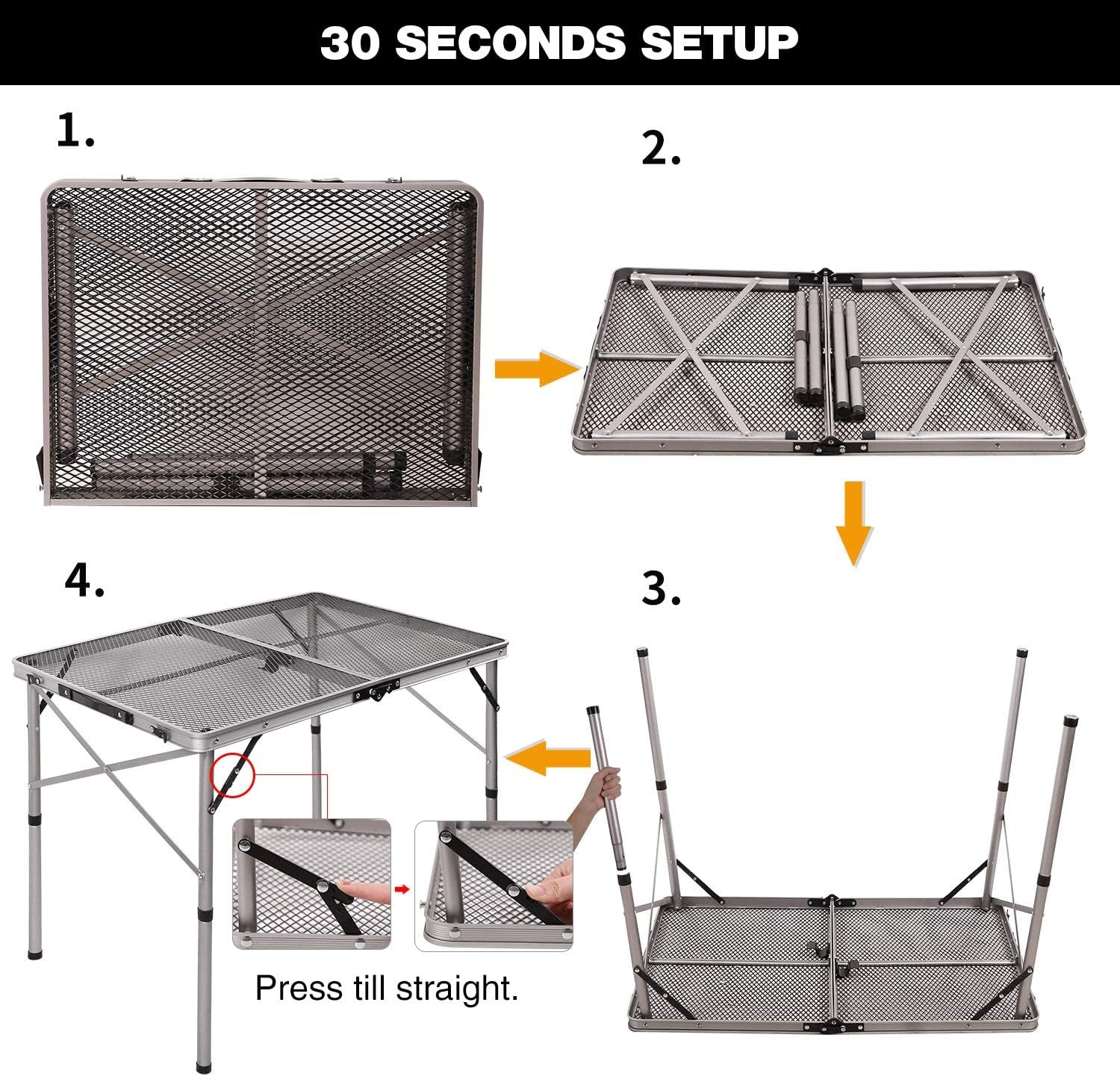 30 SECONDS SETUP

1.

2.

3.

4.

Press till straight.