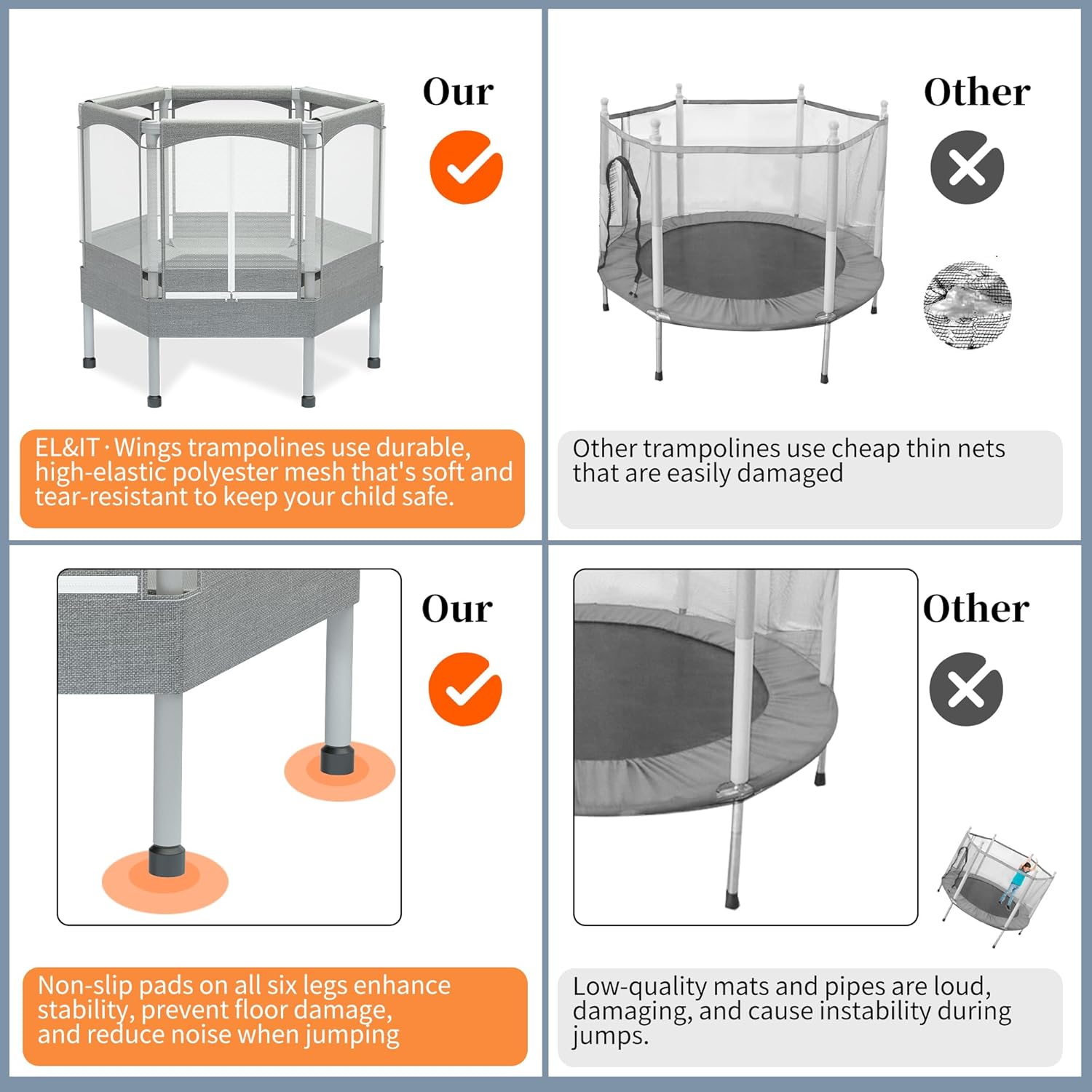 Our

EL&IT · Wings trampolines use durable, high-elastic polyester mesh that's soft and tear-resistant to keep your child safe.

Other

Other trampolines use cheap thin nets that are easily damaged

Our

Non-slip pads on all six legs enhance stability, prevent floor damage, and reduce noise when jumping

Other

Low-quality mats and pipes are loud, damaging, and cause instability during jumps.