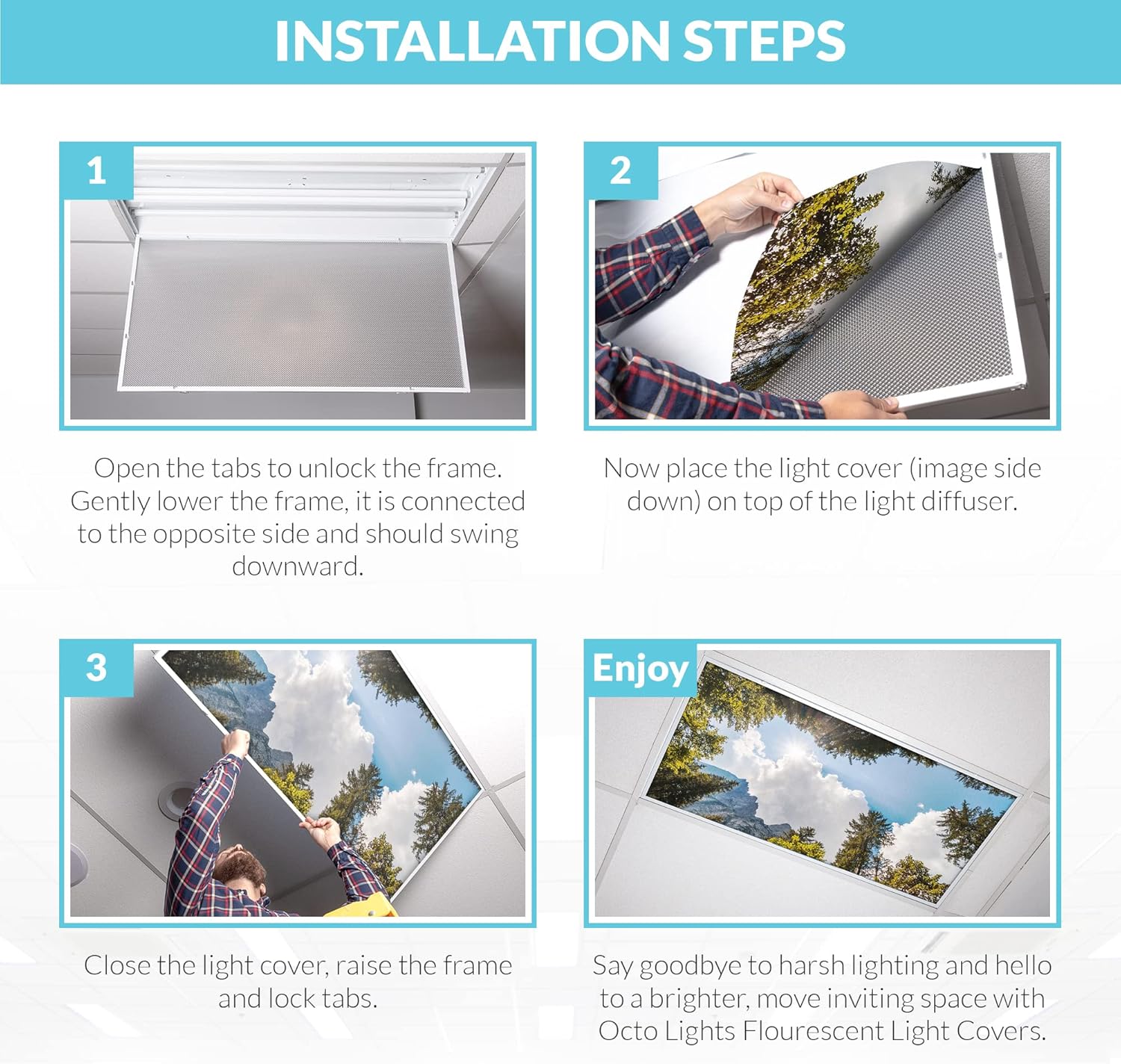 INSTALLATION STEPS

1

Open the tabs to unlock the frame. Gently lower the frame, it is connected to the opposite side and should swing downward.

2

Now place the light cover (image side down) on top of the light diffuser.

3

Close the light cover, raise the frame and lock tabs.

Enjoy

Say goodbye to harsh lighting and hello to a brighter, move inviting space with Octo Lights Flourescent Light Covers.