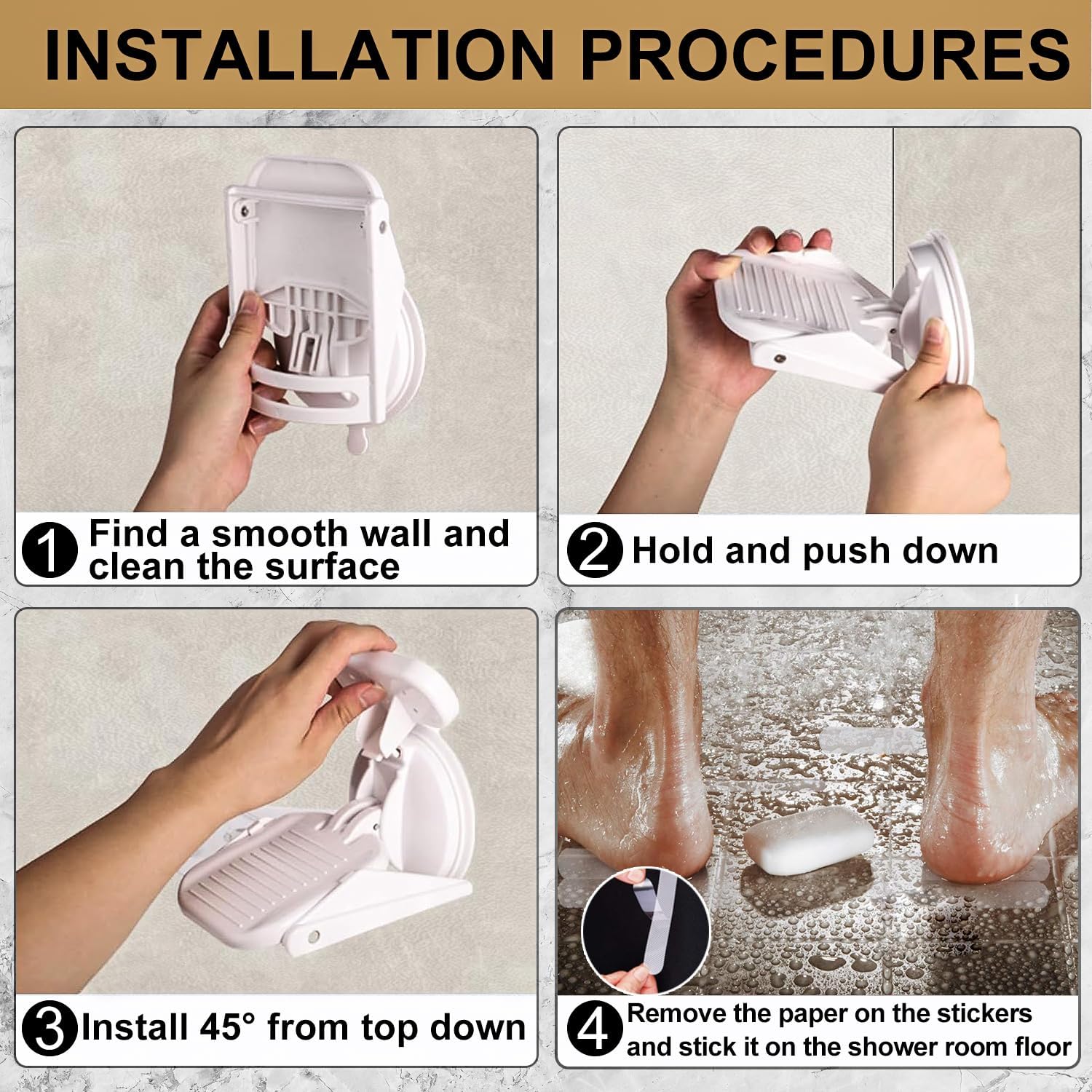 INSTALLATION PROCEDURES

1 Find a smooth wall and clean the surface

2 Hold and push down

3 Install 45° from top down

4 Remove the paper on the stickers and stick it on the shower room floor