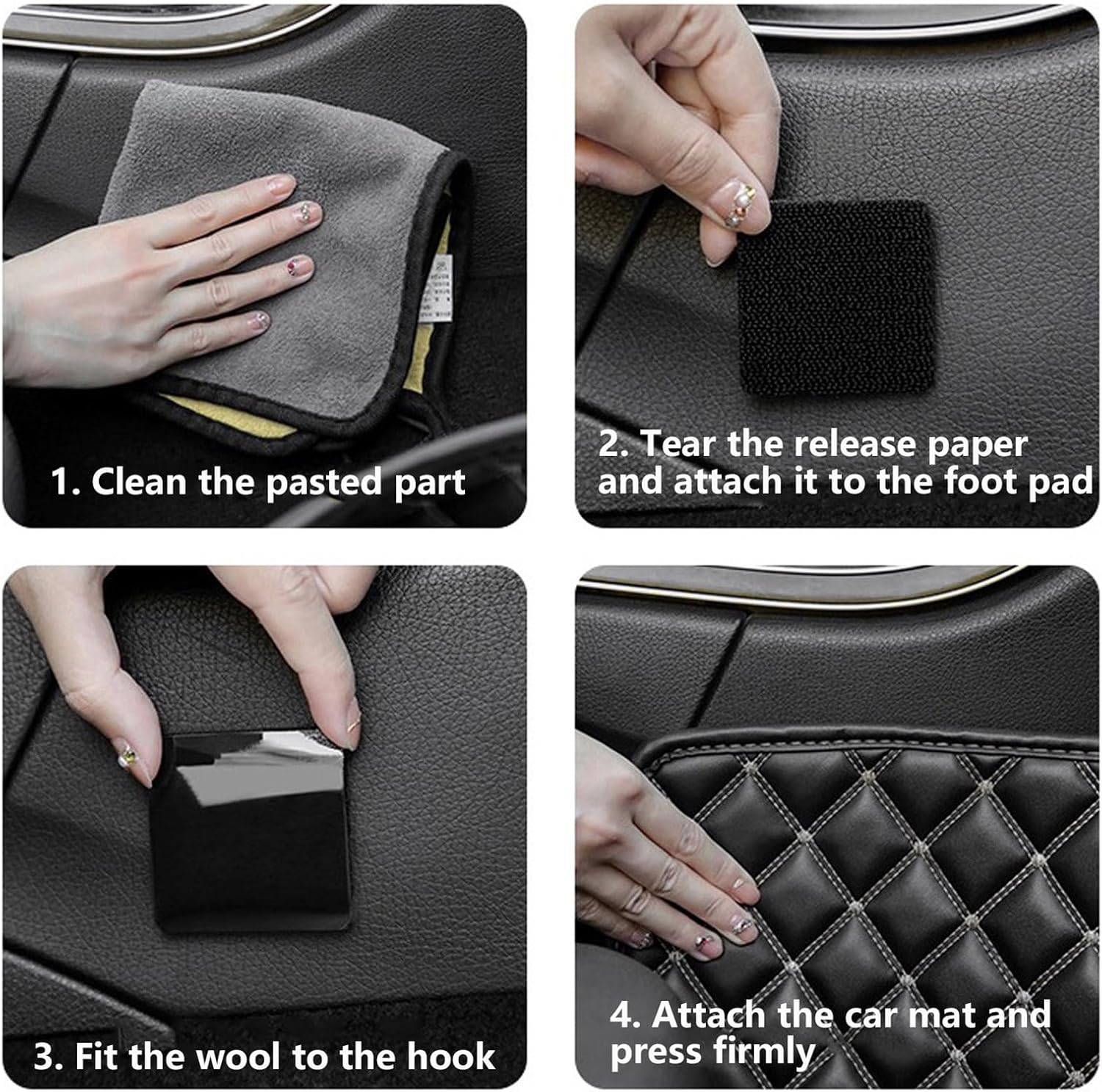 1. Clean the pasted part

2. Tear the release paper and attach it to the foot pad

3. Fit the wool to the hook

4. Attach the car mat and press firmly