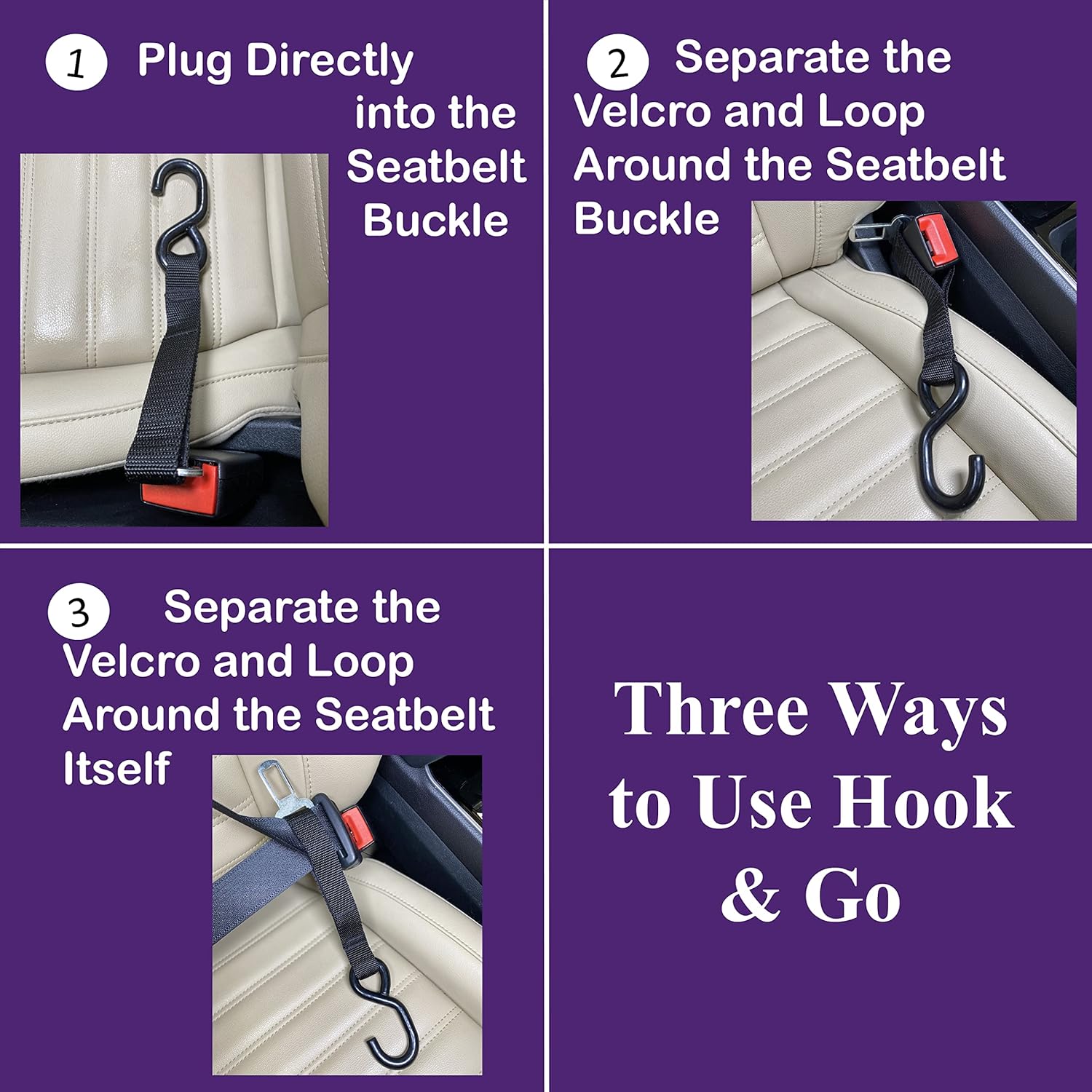 1 Plug Directly into the Seatbelt Buckle

2 Separate the Velcro and Loop Around the Seatbelt Buckle

3 Separate the Velcro and Loop Around the Seatbelt Itself

Three Ways to Use Hook & Go