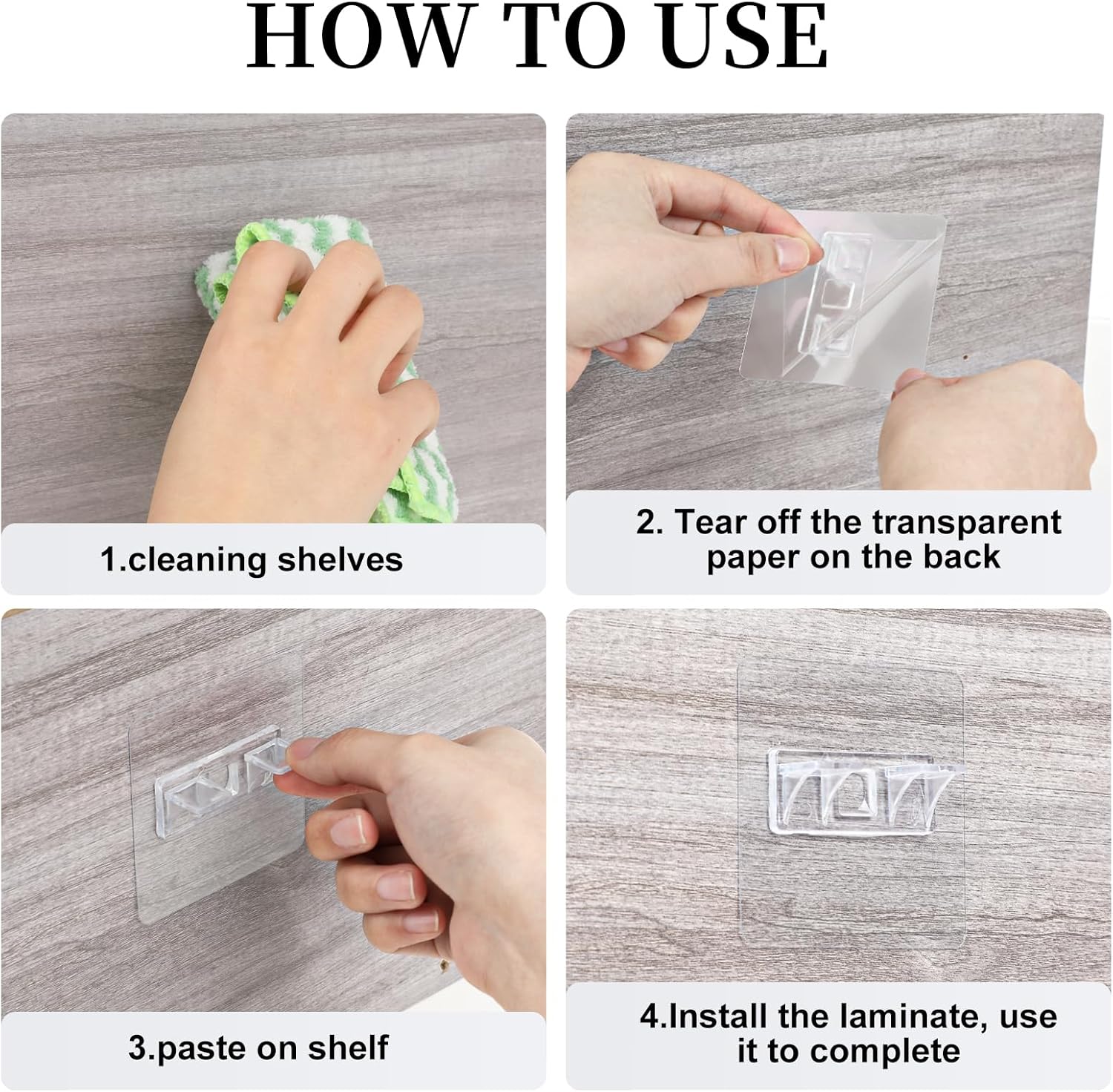 HOW TO USE

1.cleaning shelves

2. Tear off the transparent paper on the back

3.paste on shelf

4.Install the laminate, use it to complete