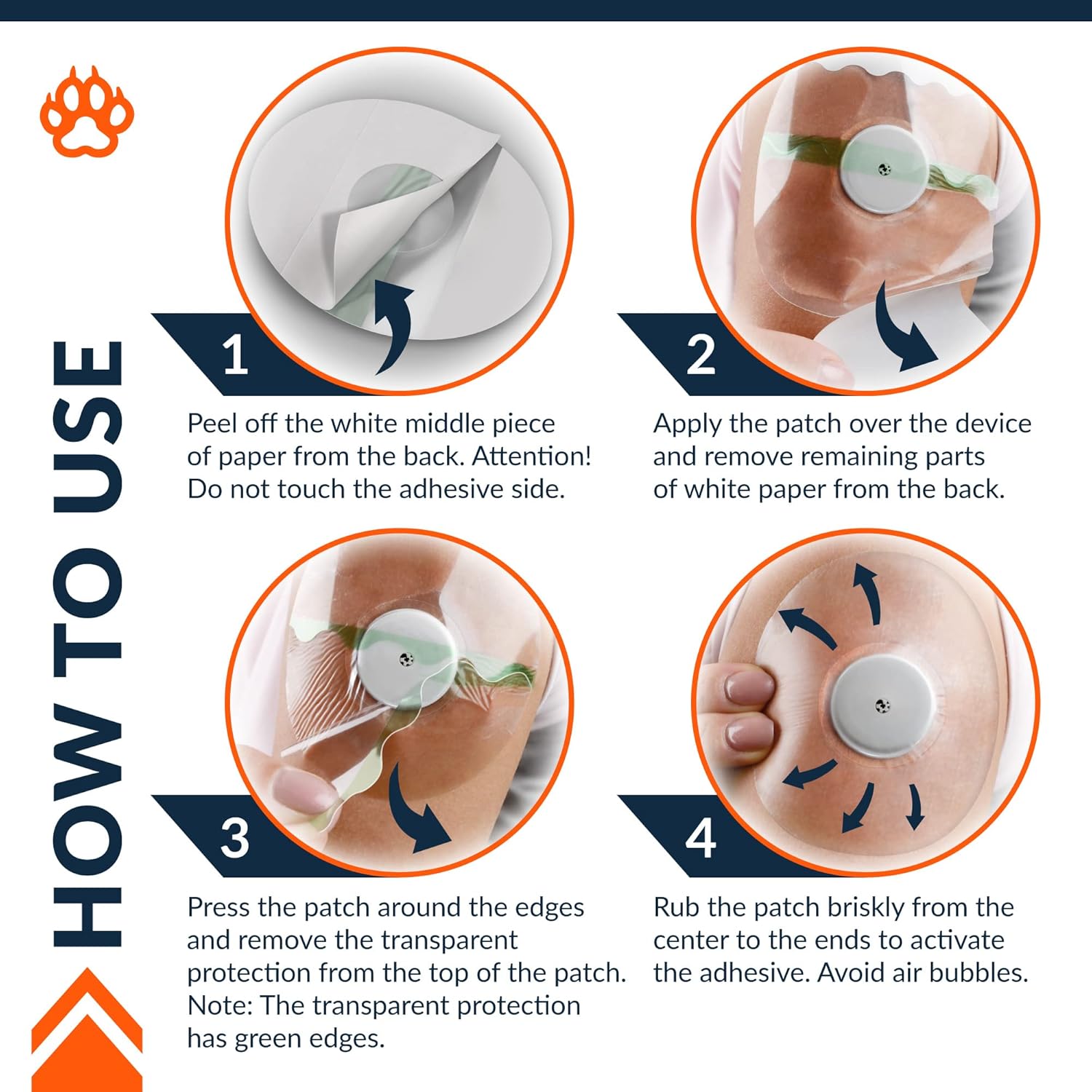 HOW TO USE

1

Peel off the white middle piece of paper from the back. Attention! Do not touch the adhesive side.

2

Apply the patch over the device and remove remaining parts of white paper from the back.

3

Press the patch around the edges and remove the transparent protection from the top of the patch. Note: The transparent protection has green edges.

4

Rub the patch briskly from the center to the ends to activate the adhesive. Avoid air bubbles.