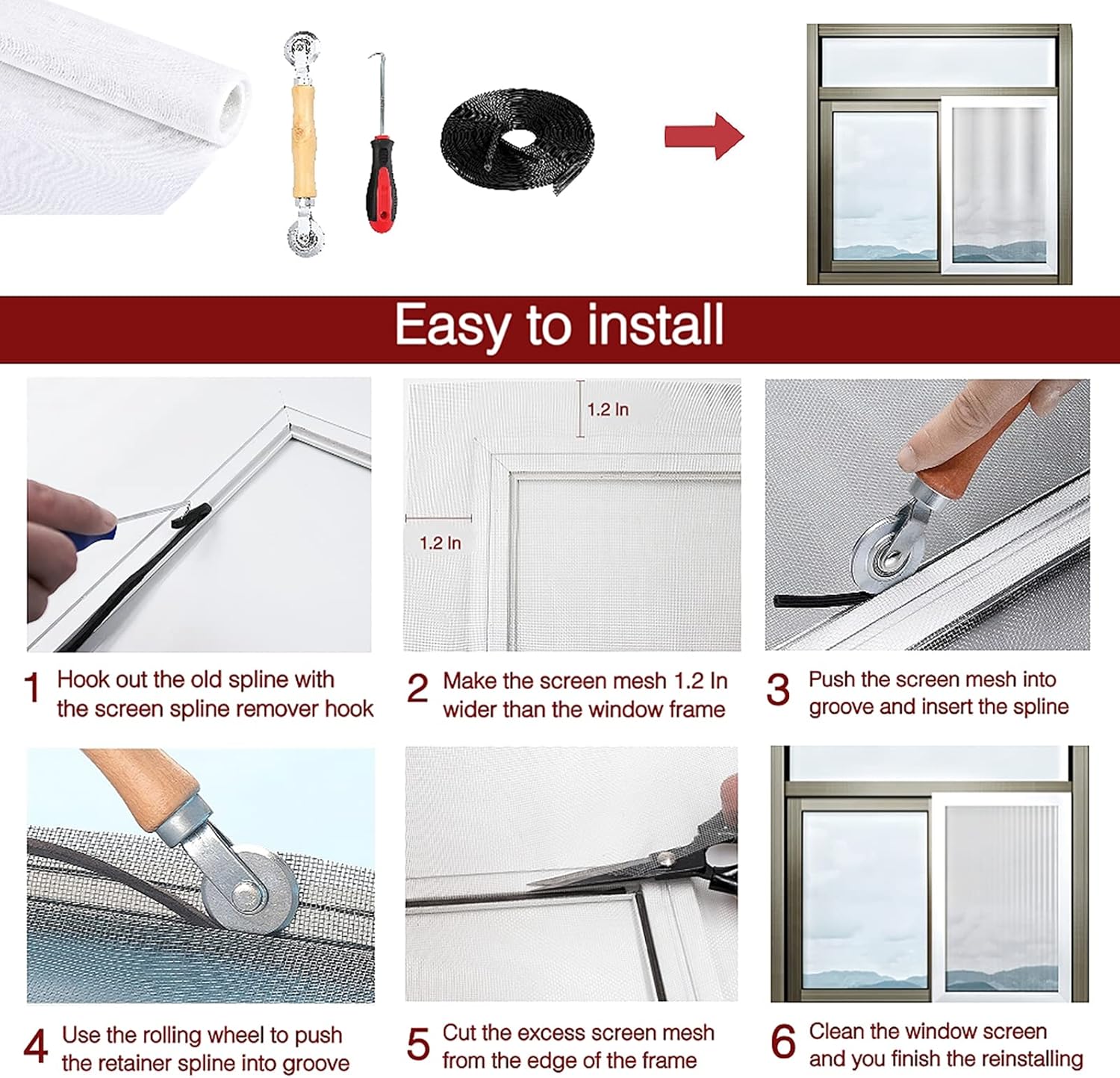 Easy to install

1.2 In

1.2 In

1 Hook out the old spline with the screen spline remover hook

2 Make the screen mesh 1.2 In wider than the window frame

3 Push the screen mesh into groove and insert the spline

4 Use the rolling wheel to push the retainer spline into groove

5 Cut the excess screen mesh from the edge of the frame

6 Clean the window screen and you finish the reinstalling