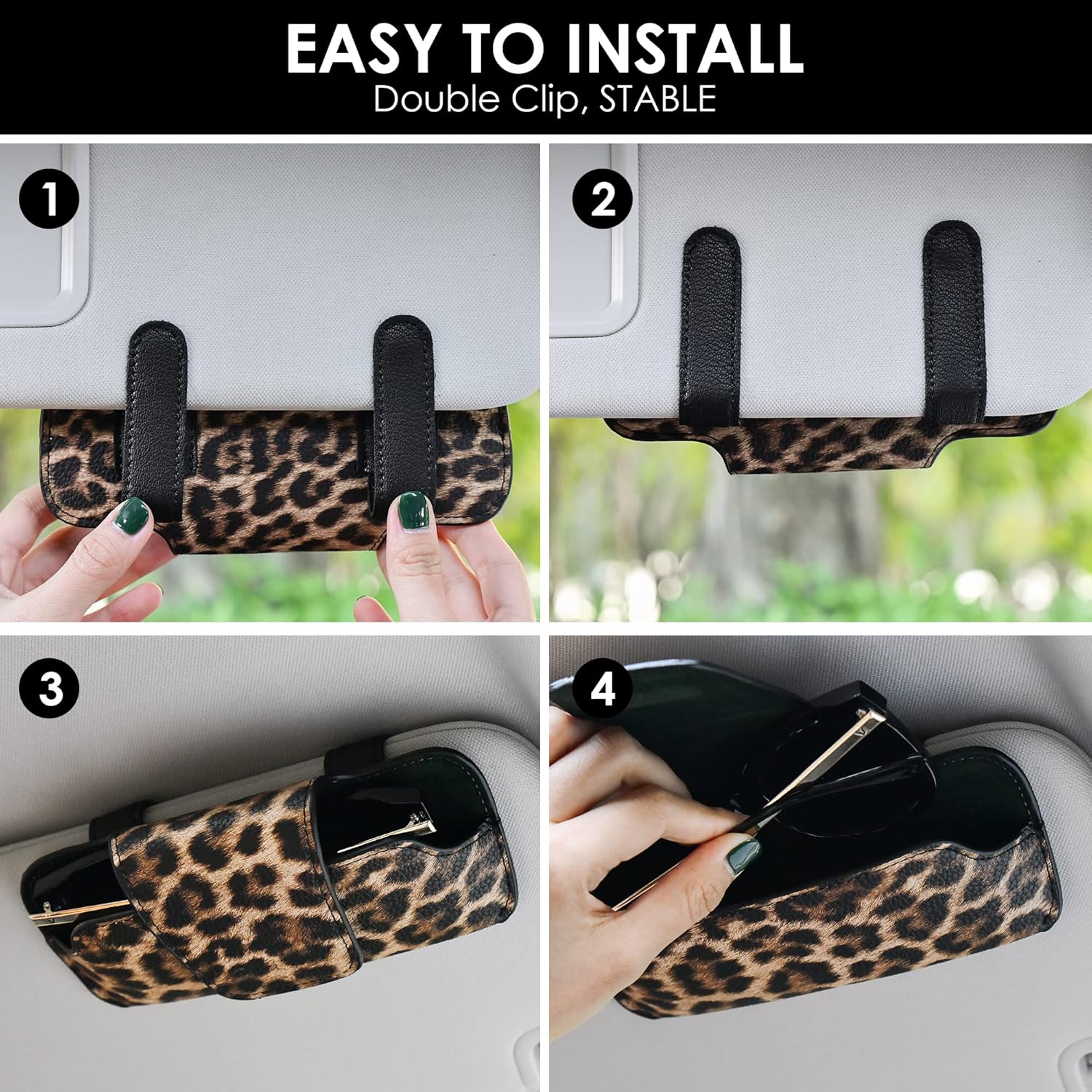 EASY TO INSTALL
Double Clip, STABLE

1

2

3

4