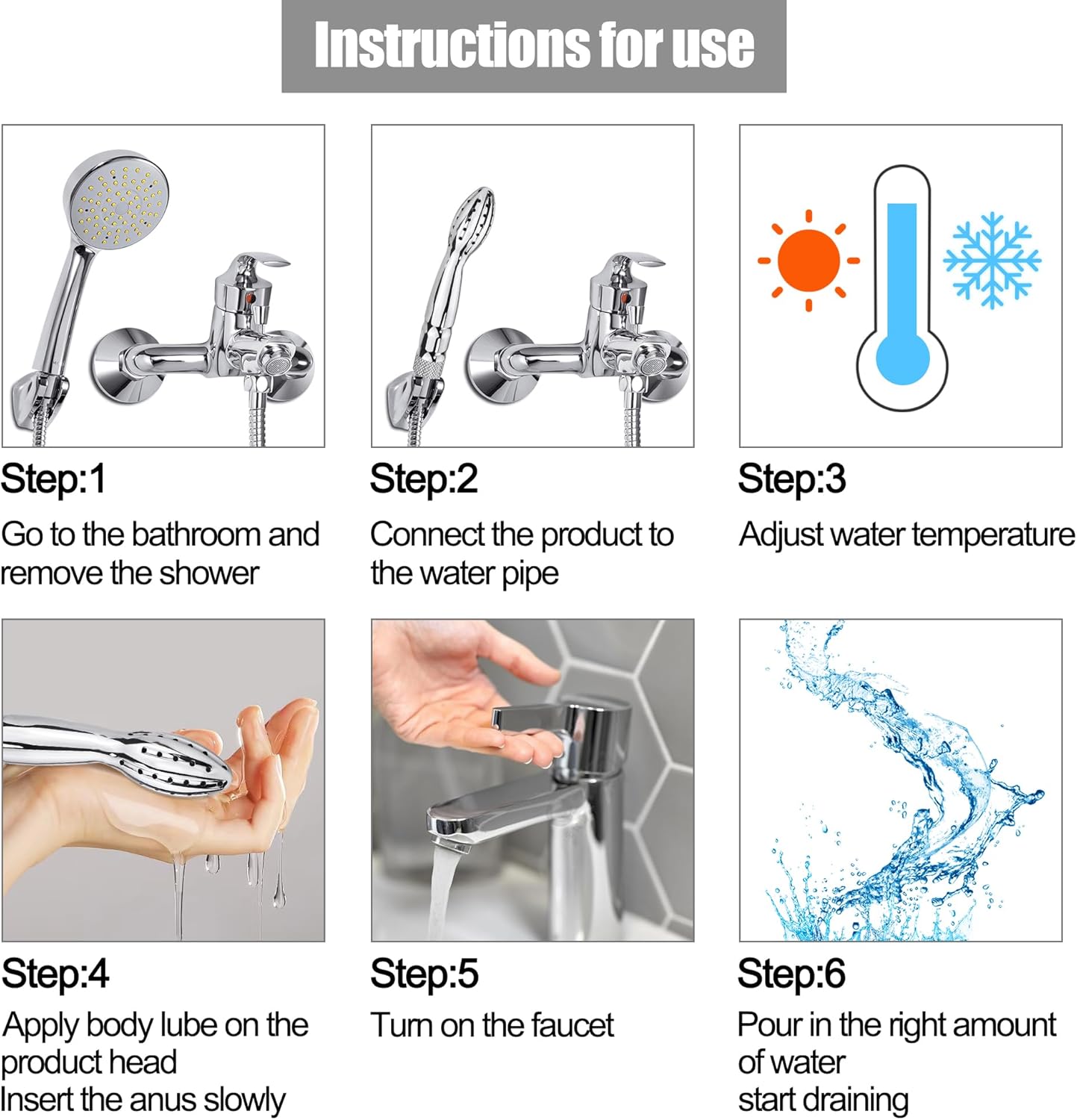 Instructions for use

Step:1
Go to the bathroom and remove the shower

Step:2
Connect the product to the water pipe

Step:3
Adjust water temperature

Step:4
Apply body lube on the product head
Insert the anus slowly

Step:5
Turn on the faucet

Step:6
Pour in the right amount of water
start draining