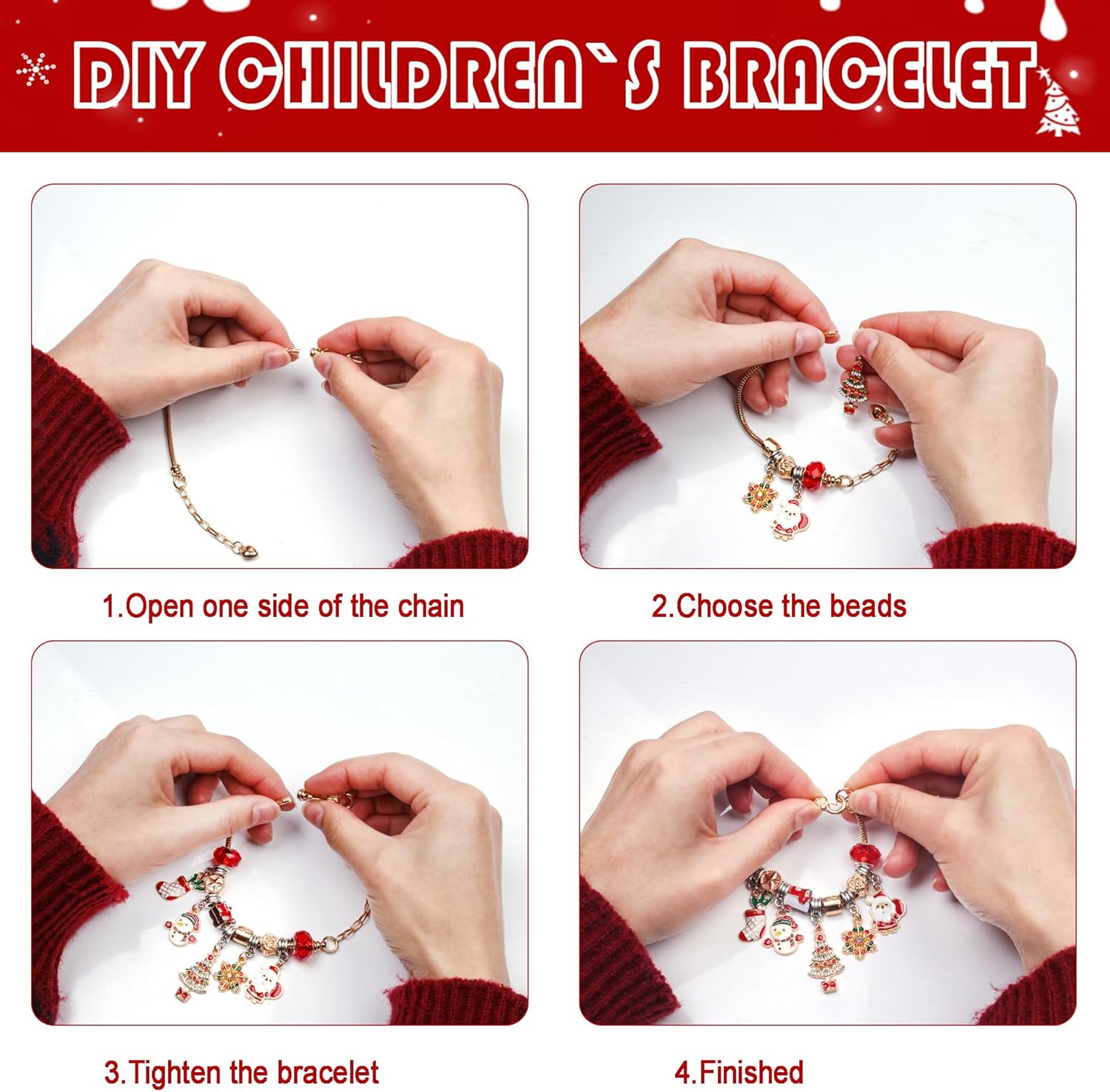 DIY CHILDREN`S BRACELET

1.Open one side of the chain

2.Choose the beads

3.Tighten the bracelet

4.Finished