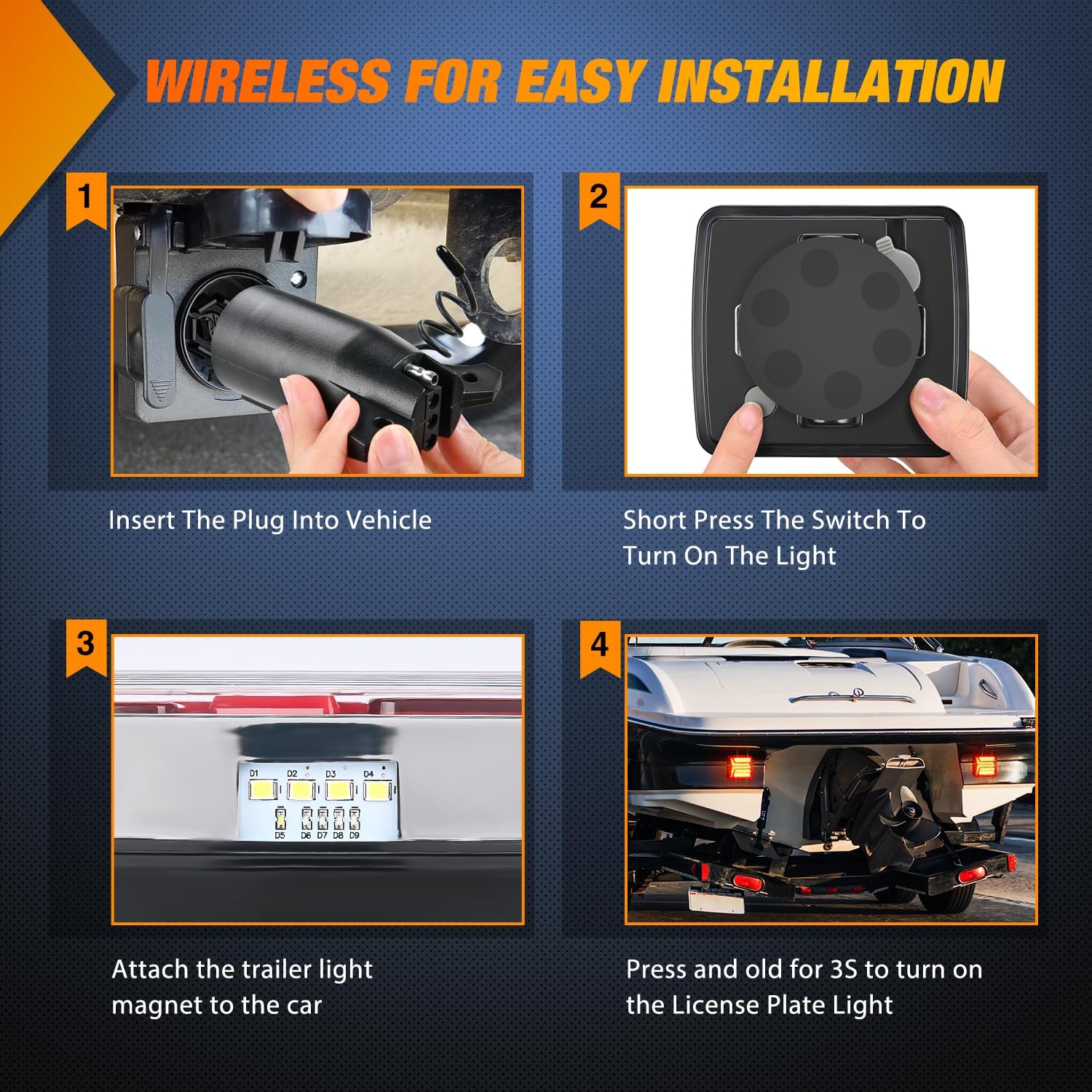 WIRELESS FOR EASY INSTALLATION

1

Insert The Plug Into Vehicle

2

Short Press The Switch To Turn On The Light

3

D1 D2 D3 D4
D5 D6 D7 D8 D9

Attach the trailer light magnet to the car

4

Press and old for 3S to turn on the License Plate Light