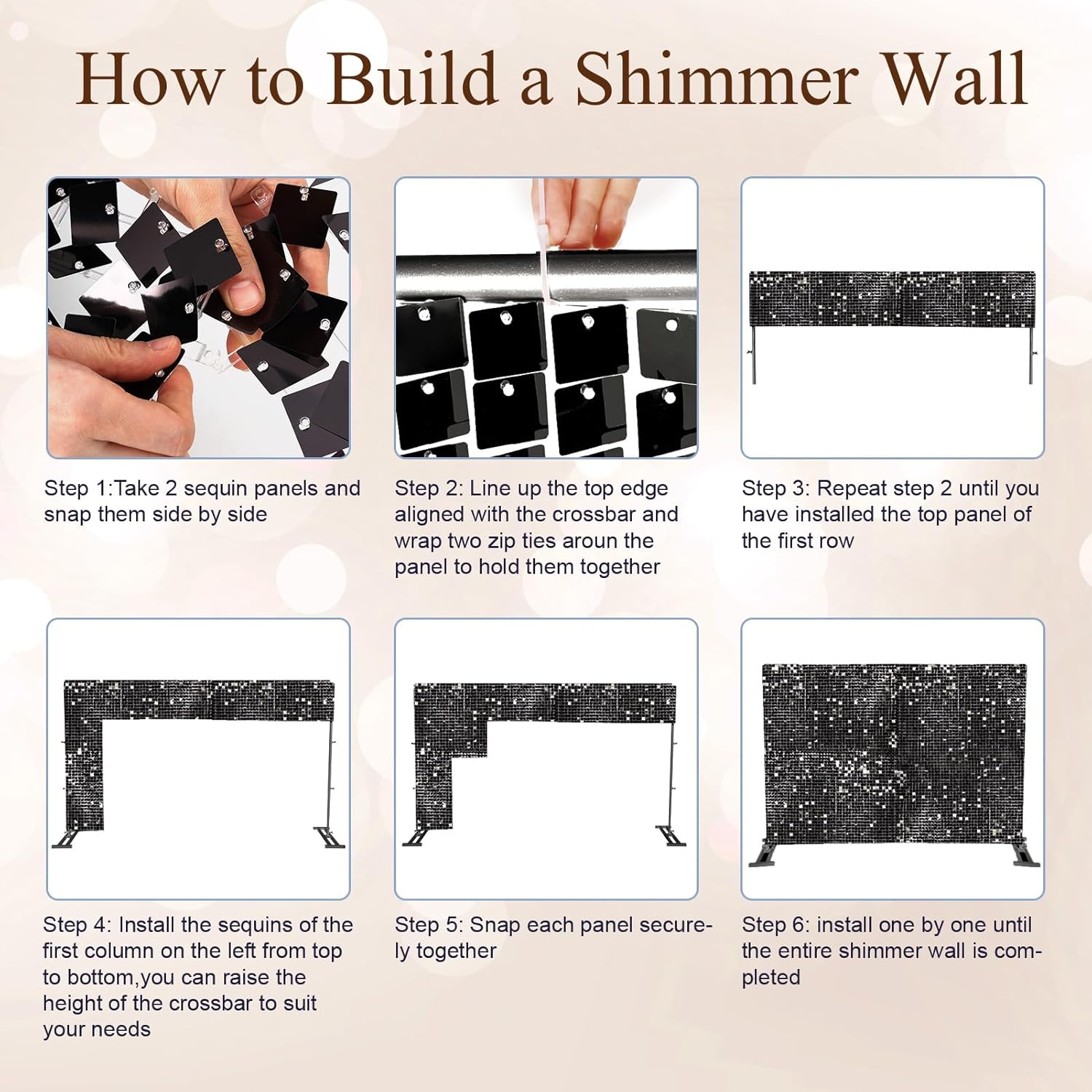 How to Build a Shimmer Wall

Step 1:Take 2 sequin panels and snap them side by side

Step 2: Line up the top edge aligned with the crossbar and wrap two zip ties aroun the panel to hold them together

Step 3: Repeat step 2 until you have installed the top panel of the first row

Step 4: Install the sequins of the first column on the left from top to bottom,you can raise the height of the crossbar to suit your needs

Step 5: Snap each panel securely together

Step 6: install one by one until the entire shimmer wall is completed