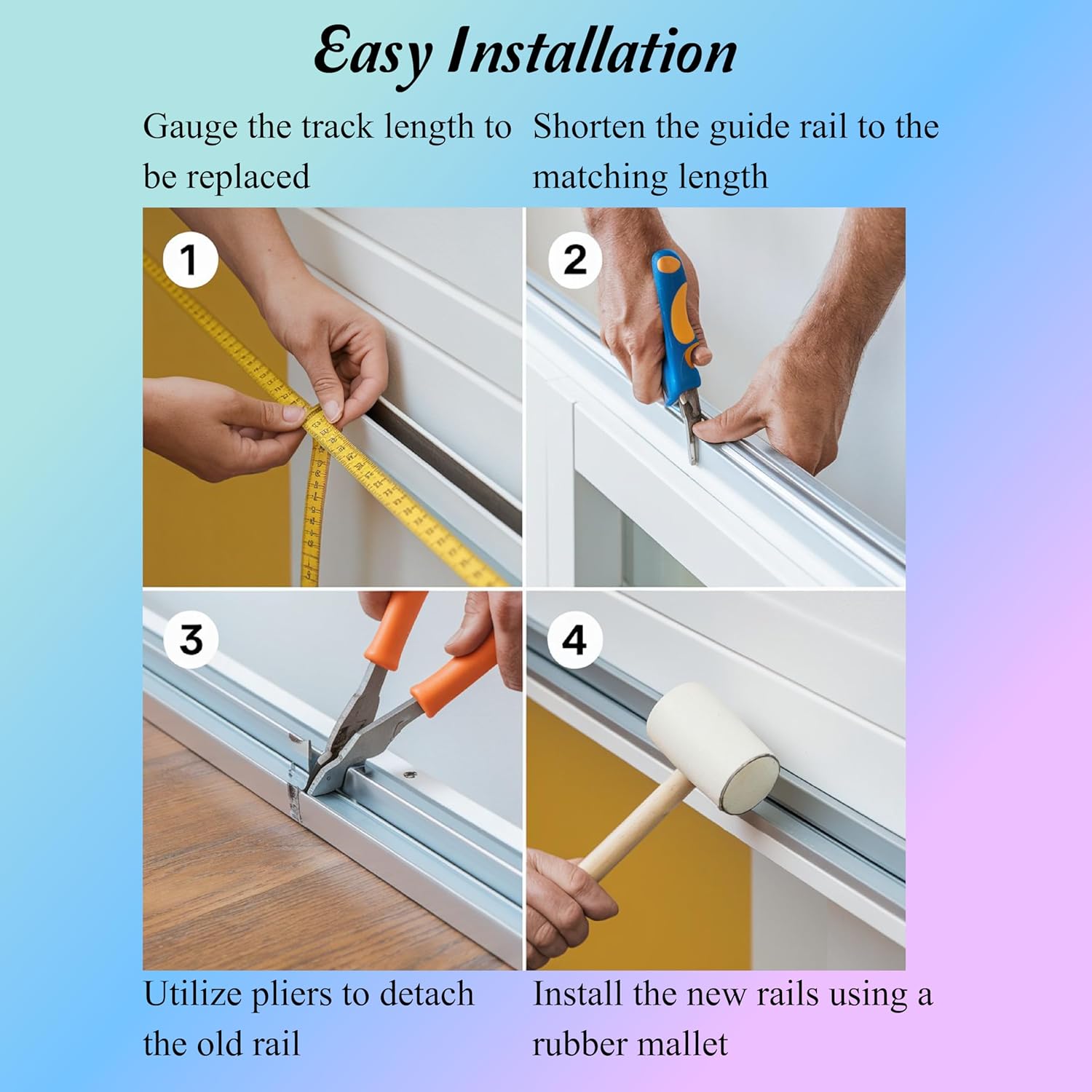 Easy Installation

Gauge the track length to be replaced

Shorten the guide rail to the matching length

1

2

3

4

Utilize pliers to detach the old rail

Install the new rails using a rubber mallet