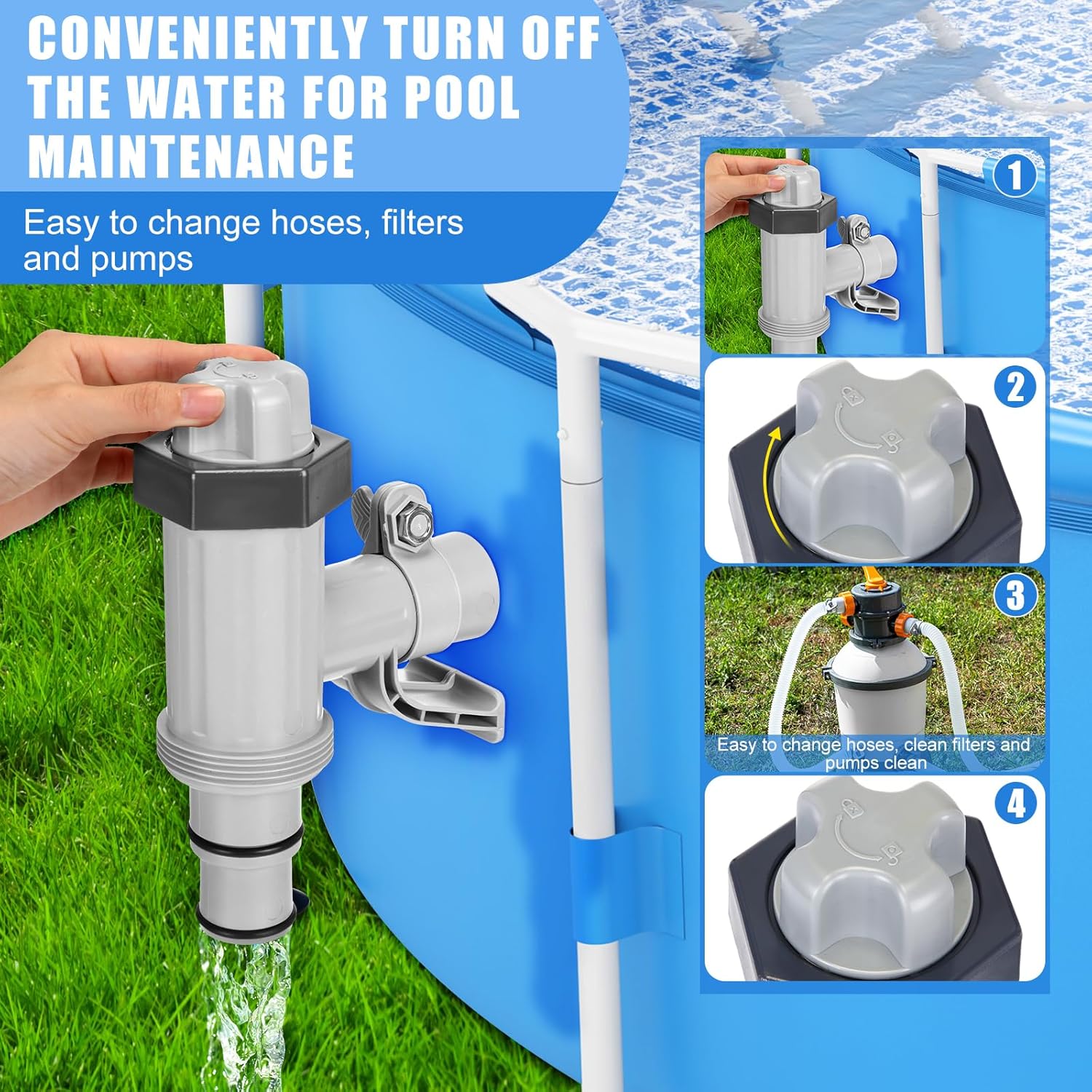 CONVENIENTLY TURN OFF THE WATER FOR POOL MAINTENANCE

Easy to change hoses, filters and pumps

1

2

3

Easy to change hoses, clean filters and pumps clean

4