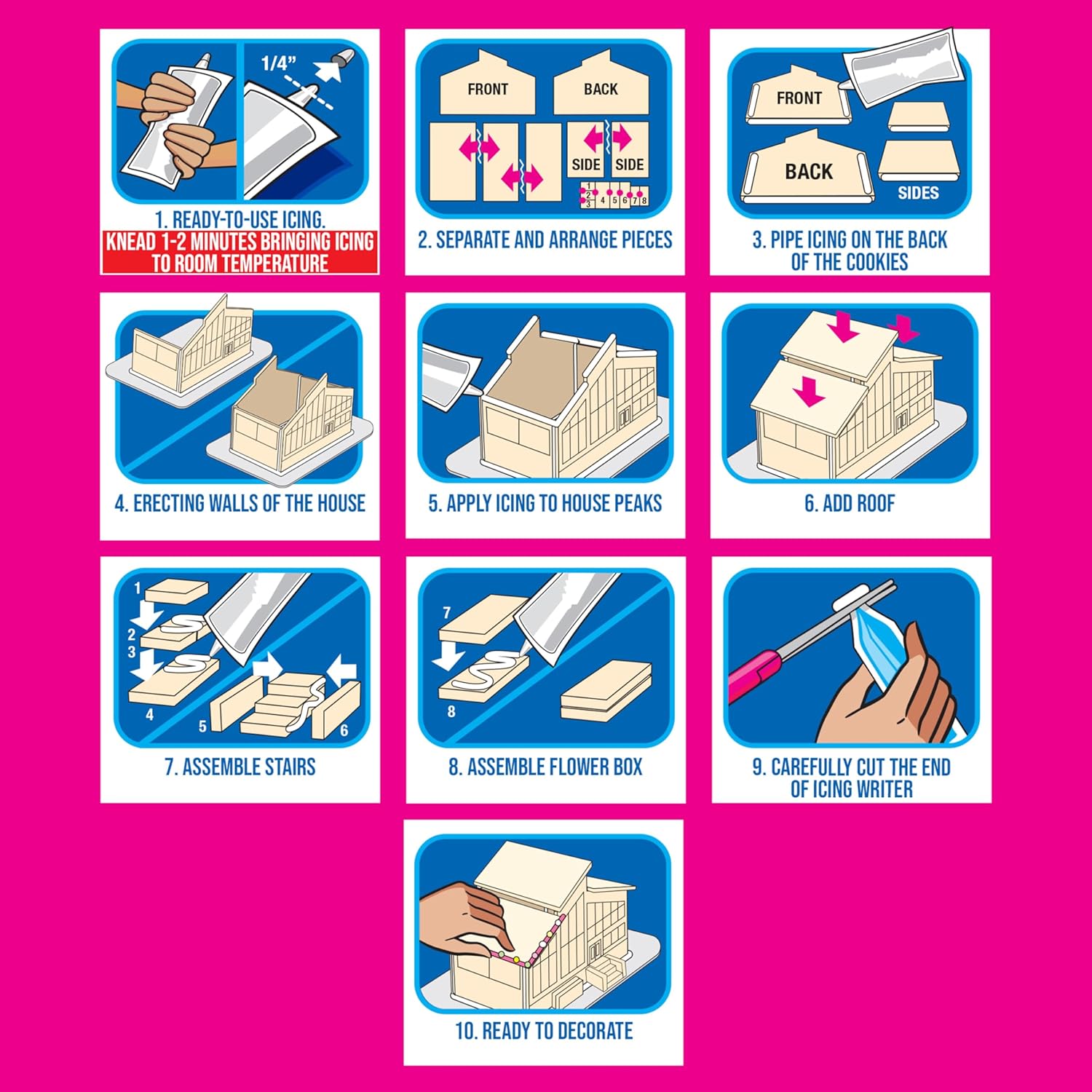 1/4"

1. READY-TO-USE ICING.
KNEAD 1-2 MINUTES BRINGING ICING TO ROOM TEMPERATURE

FRONT
BACK
SIDE
SIDE
1
2
3
4
5
6
7
8

2. SEPARATE AND ARRANGE PIECES

FRONT
BACK
SIDES

3. PIPE ICING ON THE BACK OF THE COOKIES

4. ERECTING WALLS OF THE HOUSE

5. APPLY ICING TO HOUSE PEAKS

6. ADD ROOF

1
2
3
4
5
6

7. ASSEMBLE STAIRS

7
8

8. ASSEMBLE FLOWER BOX

9. CAREFULLY CUT THE END OF ICING WRITER

10. READY TO DECORATE