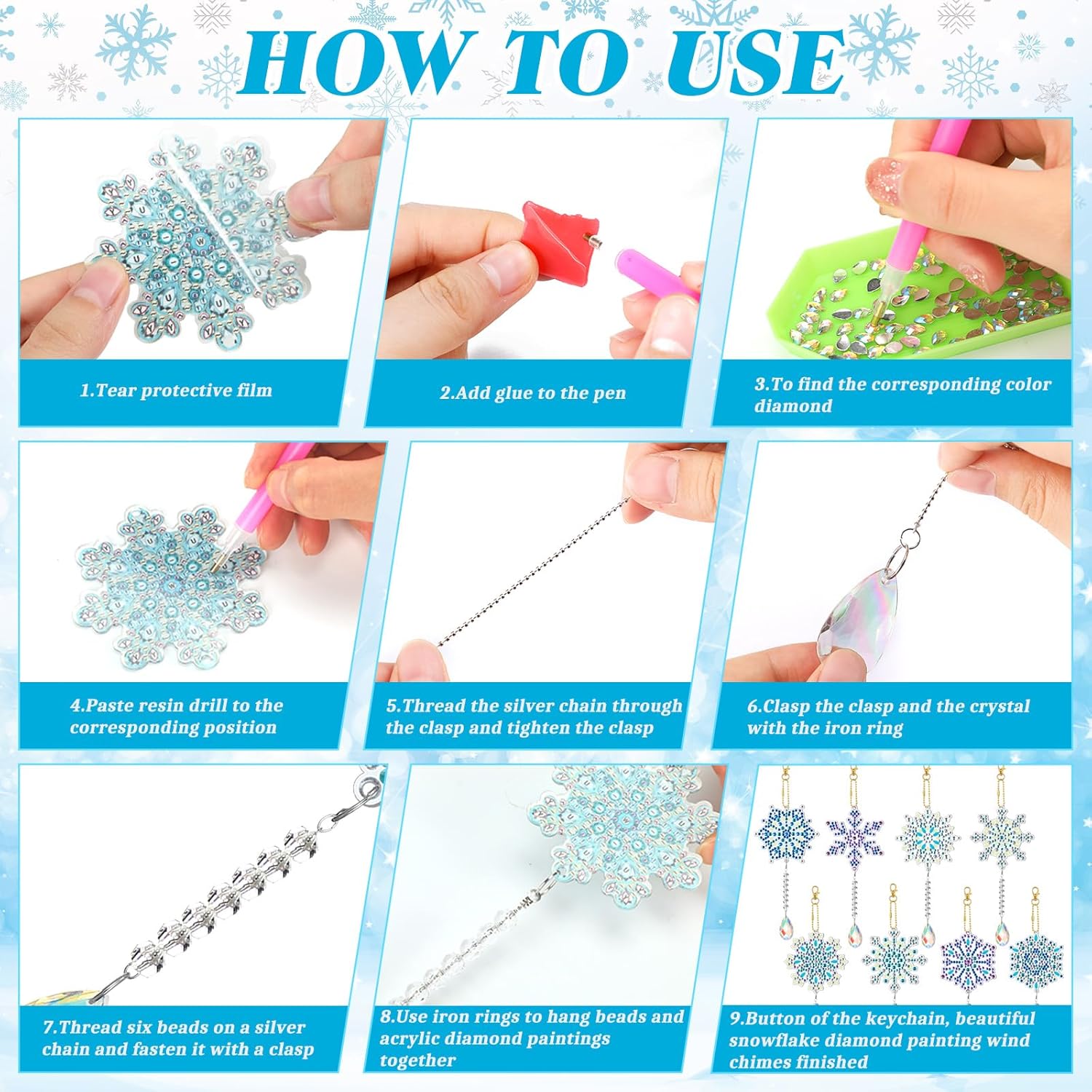 HOW TO USE

1.Tear protective film

2.Add glue to the pen

3.To find the corresponding color diamond

4.Paste resin drill to the corresponding position

5.Thread the silver chain through the clasp and tighten the clasp

6.Clasp the clasp and the crystal with the iron ring

7.Thread six beads on a silver chain and fasten it with a clasp

8.Use iron rings to hang beads and acrylic diamond paintings together

9.Button of the keychain, beautiful snowflake diamond painting wind chimes finished