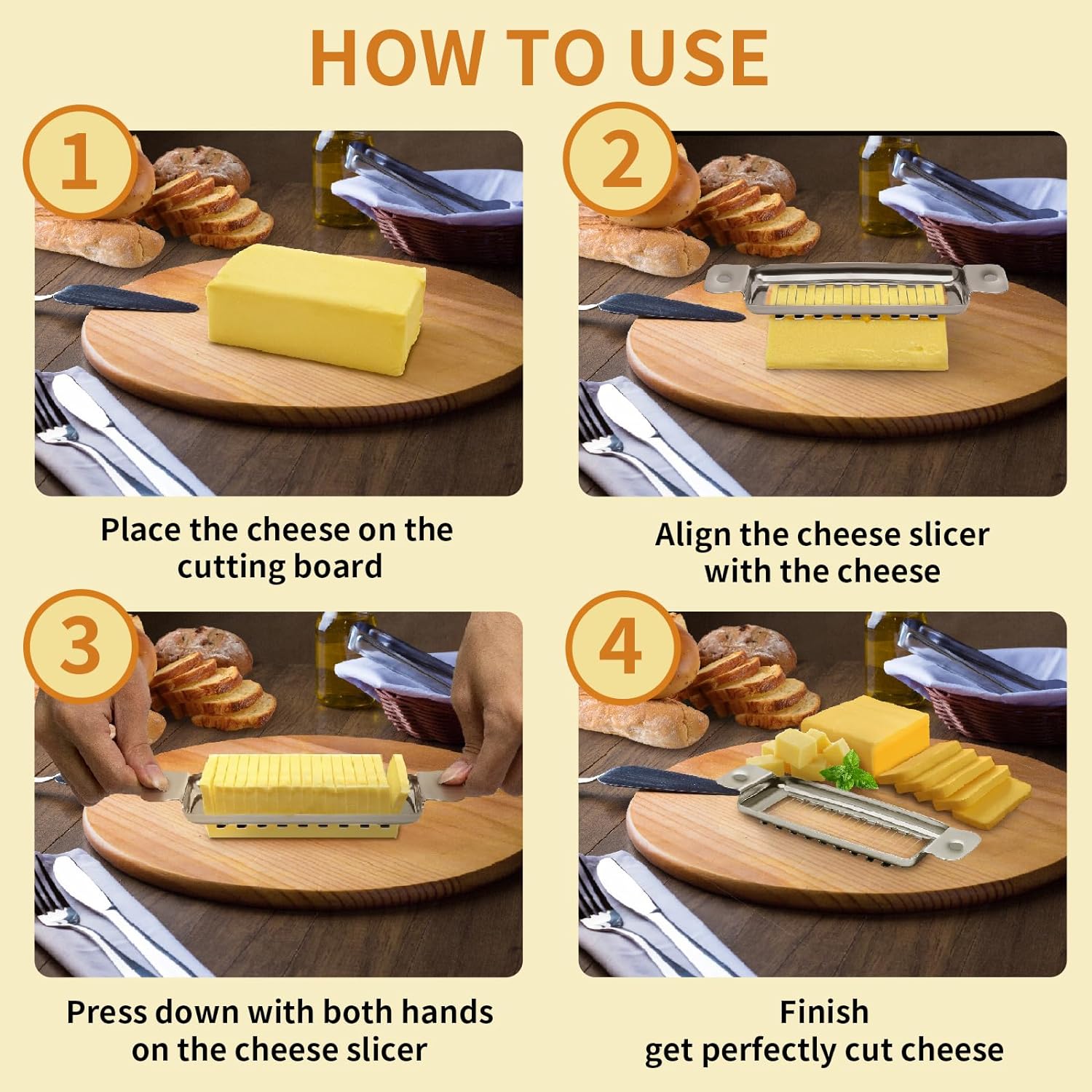 HOW TO USE

1

Place the cheese on the cutting board

2

Align the cheese slicer with the cheese

3

Press down with both hands on the cheese slicer

4

Finish
get perfectly cut cheese