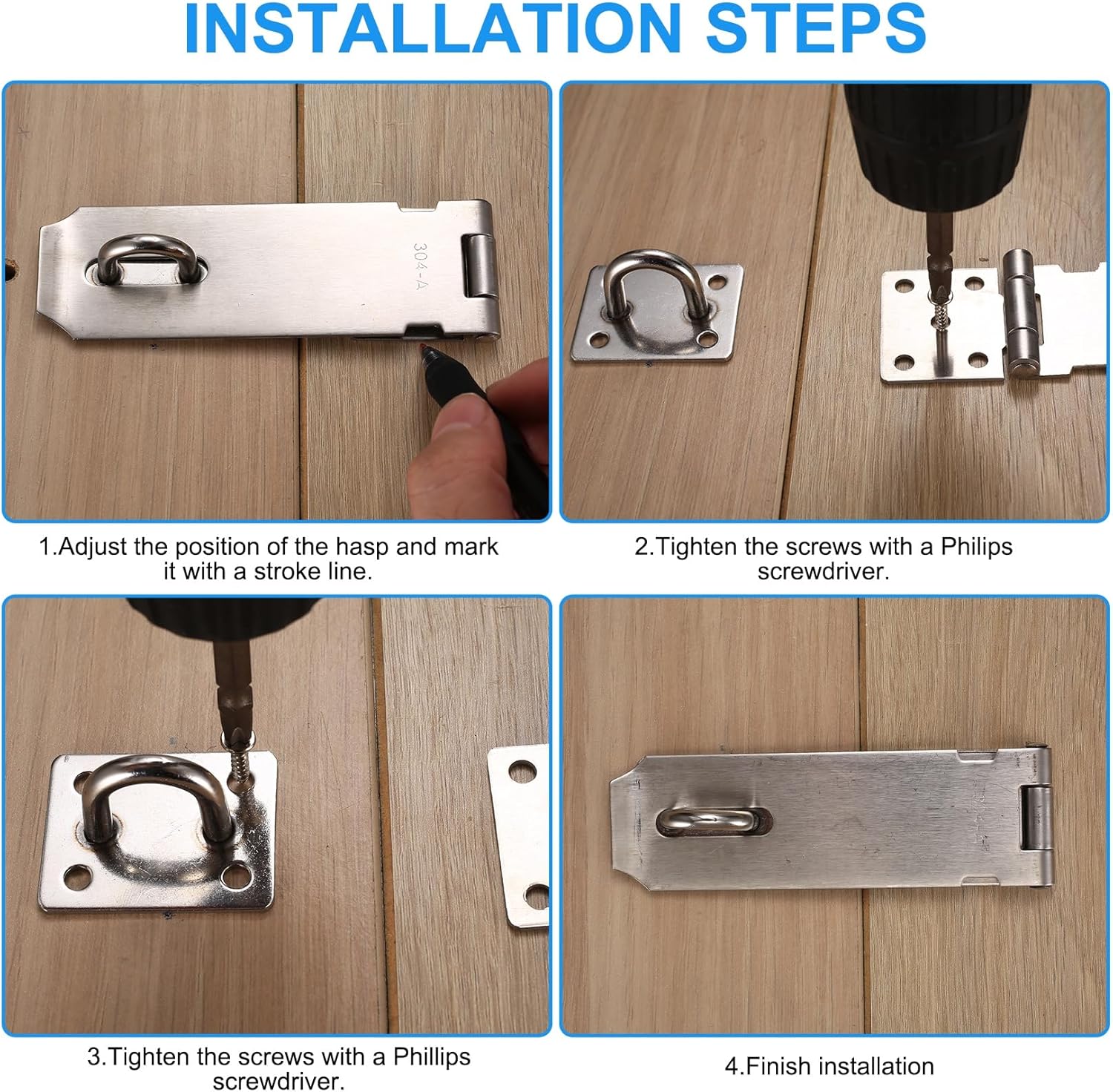 INSTALLATION STEPS

304-A

1.Adjust the position of the hasp and mark it with a stroke line.

2.Tighten the screws with a Philips screwdriver.

3.Tighten the screws with a Phillips screwdriver.

4.Finish installation