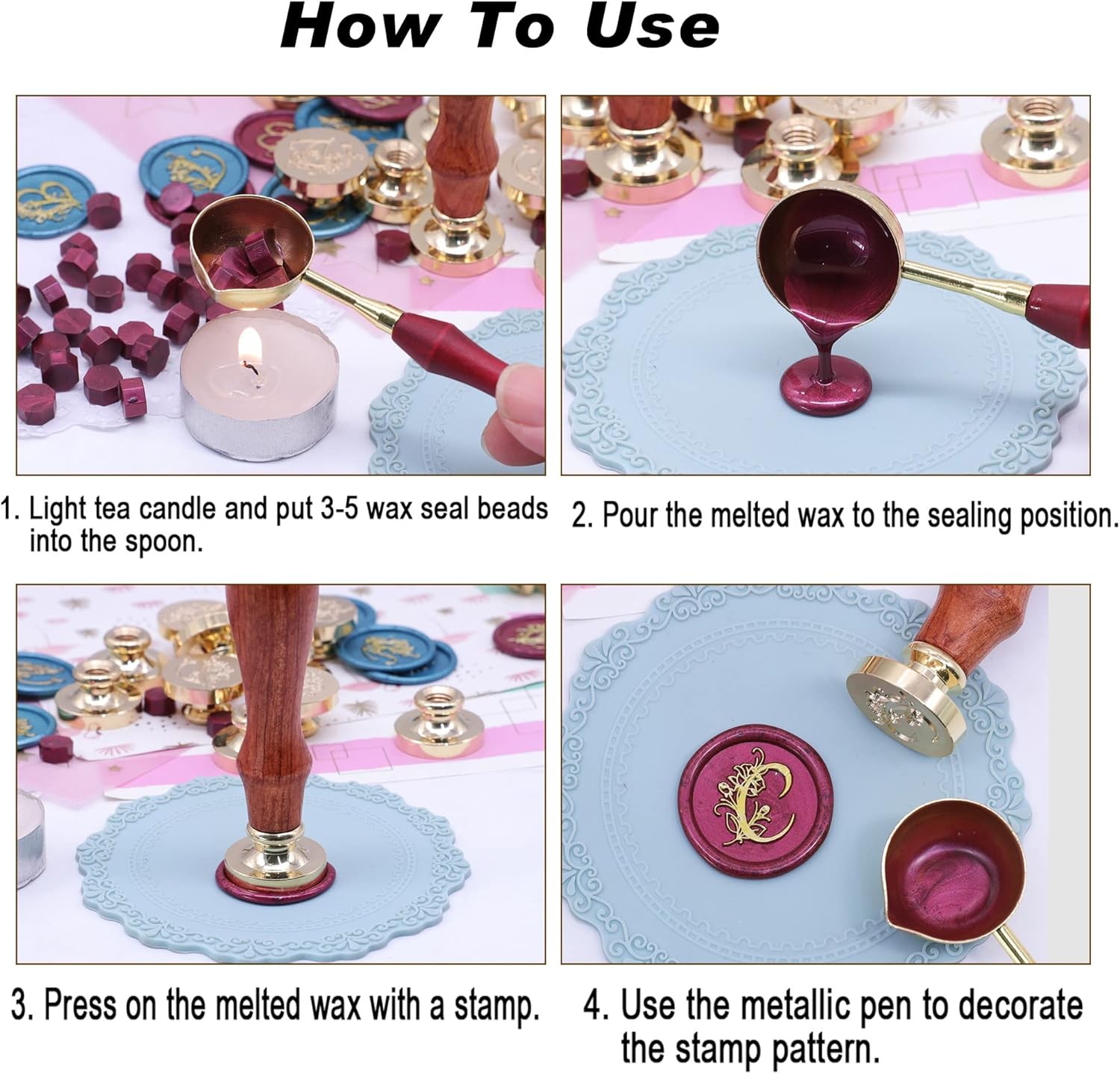 How To Use

1. Light tea candle and put 3-5 wax seal beads into the spoon.

2. Pour the melted wax to the sealing position.

3. Press on the melted wax with a stamp.

4. Use the metallic pen to decorate the stamp pattern.