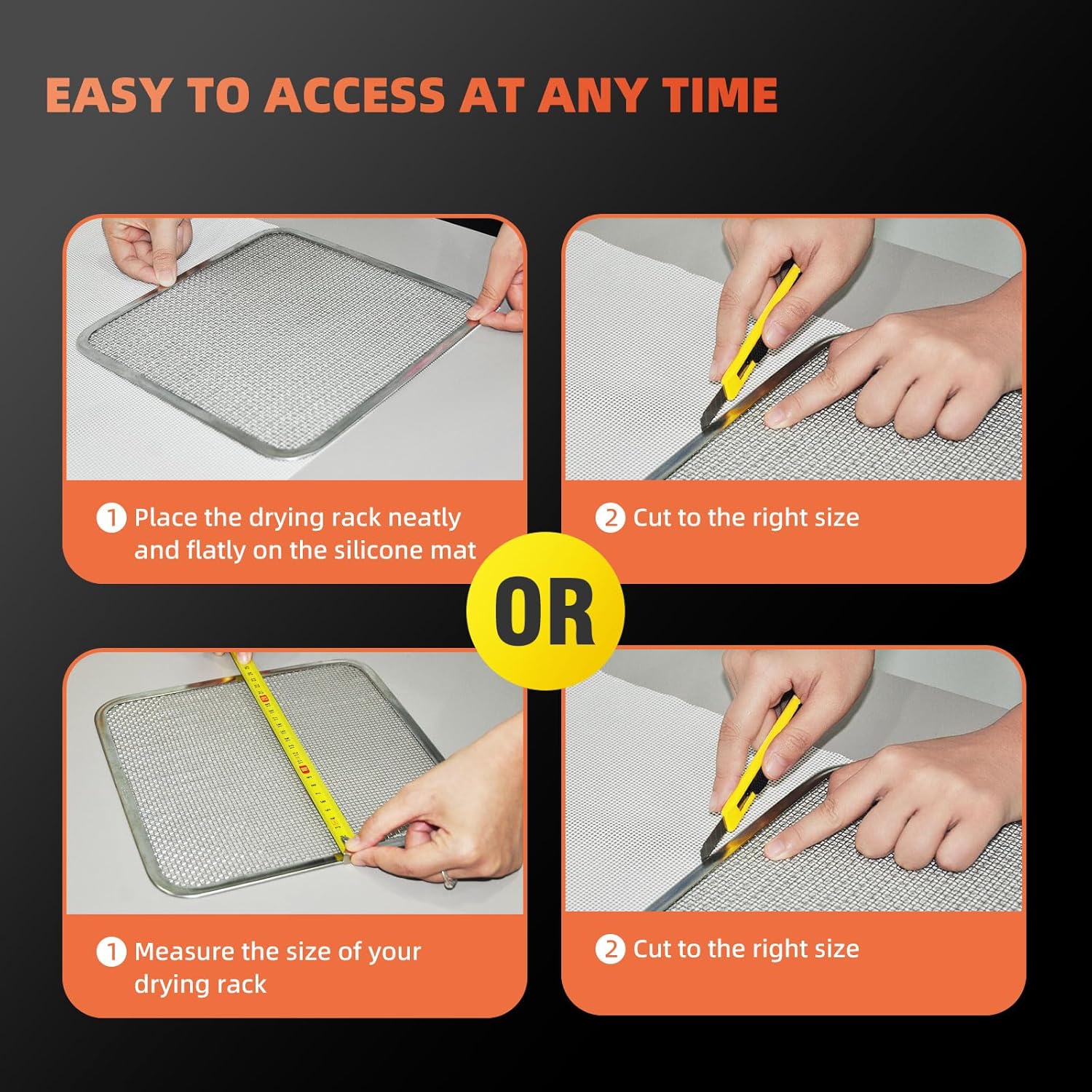 EASY TO ACCESS AT ANY TIME

1 Place the drying rack neatly and flatly on the silicone mat

2 Cut to the right size

OR

1 Measure the size of your drying rack

2 Cut to the right size