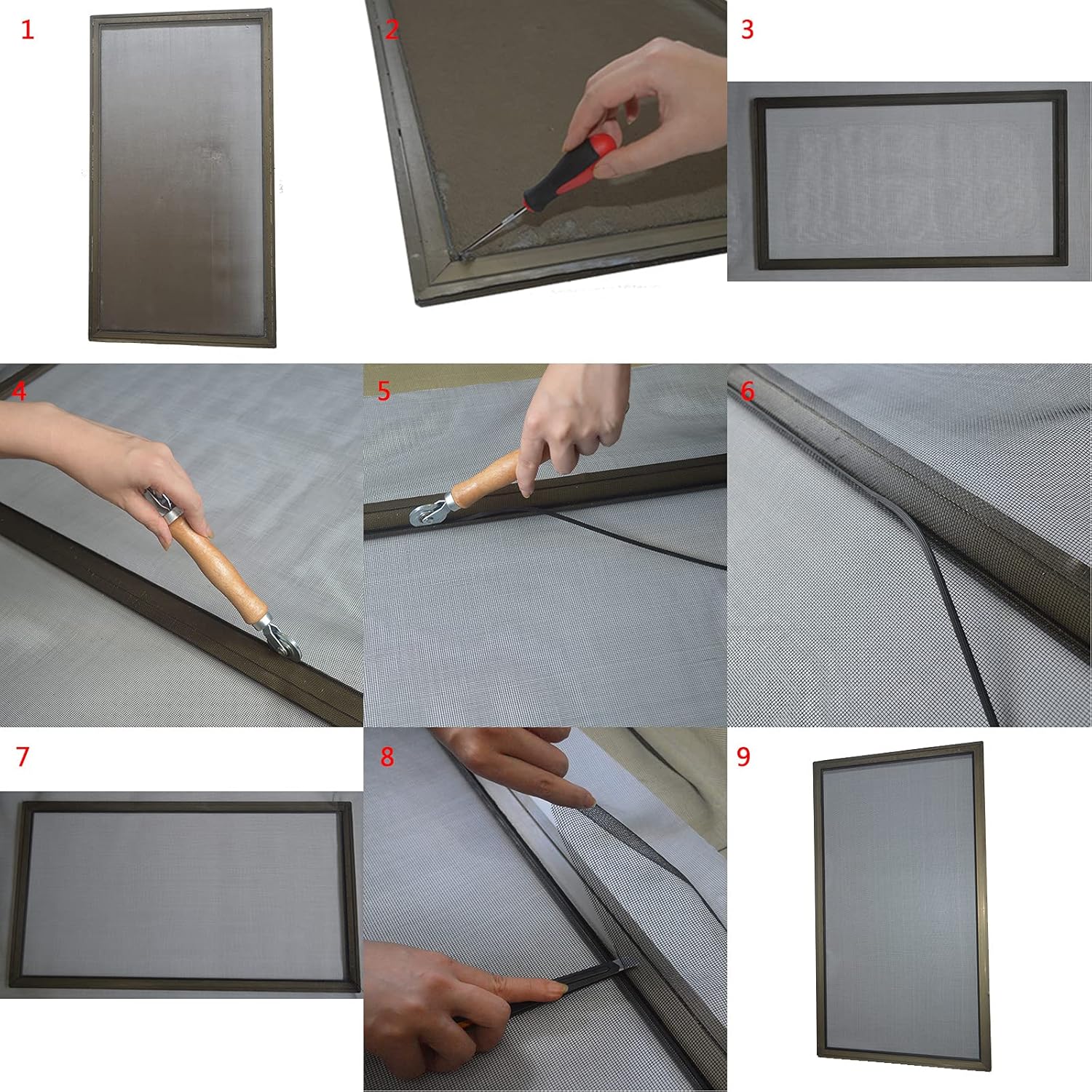 1

2

3

4

5

6

7

8

9