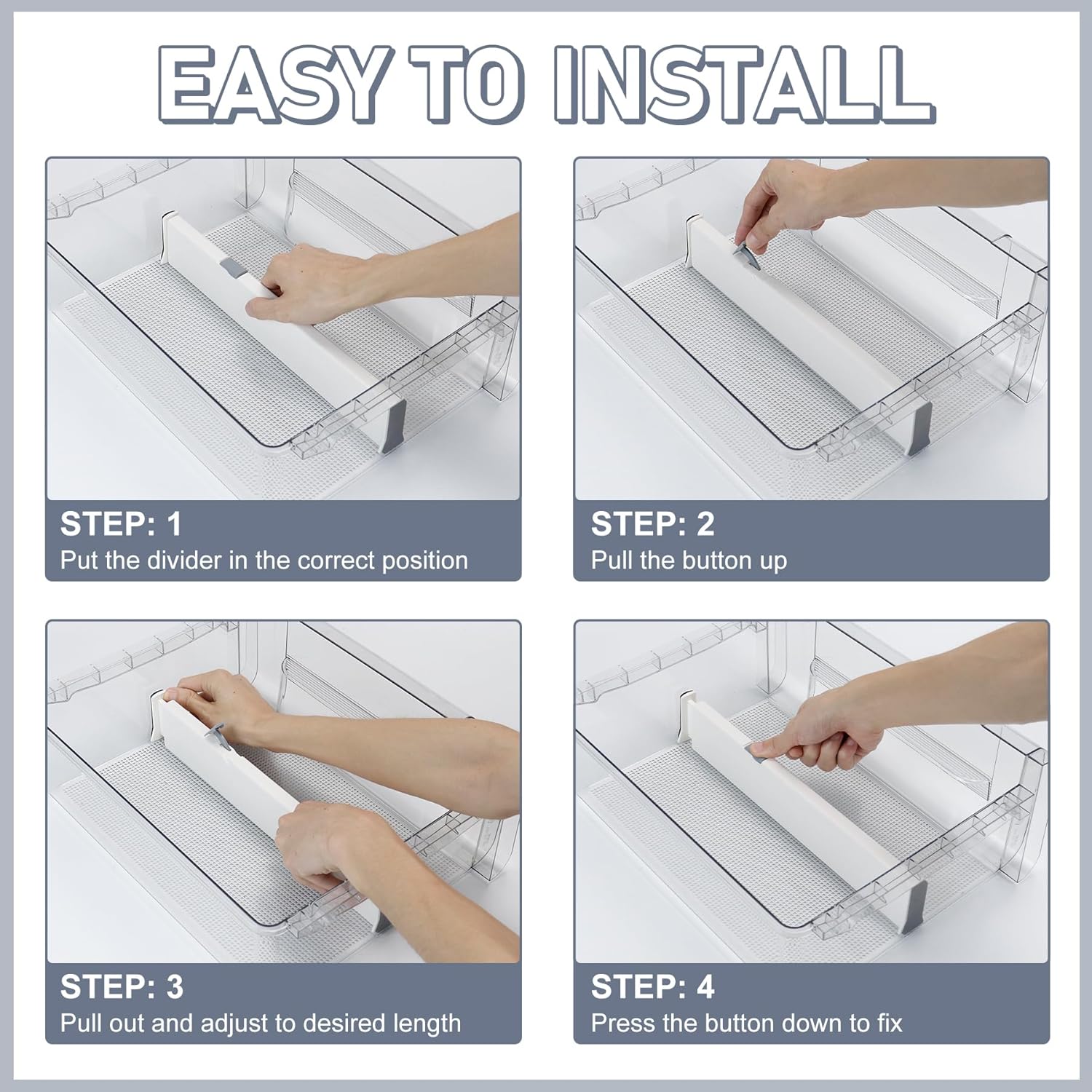 EASY TO INSTALL

STEP: 1
Put the divider in the correct position

STEP: 2
Pull the button up

STEP: 3
Pull out and adjust to desired length

STEP: 4
Press the button down to fix