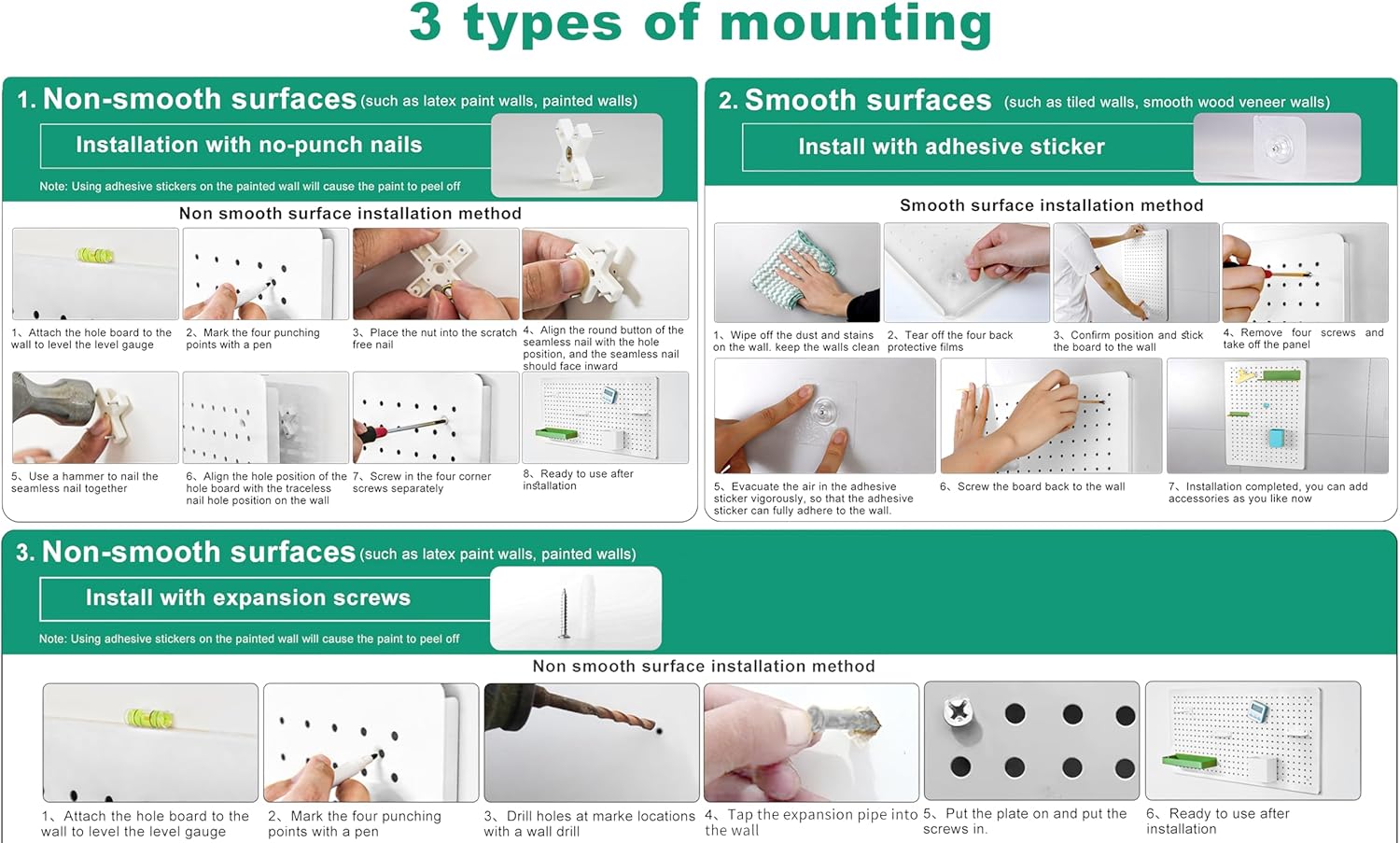 3 types of mounting

1. Non-smooth surfaces (such as latex paint walls, painted walls)

Installation with no-punch nails

Note: Using adhesive stickers on the painted wall will cause the paint to peel off

Non smooth surface installation method

1、Attach the hole board to the wall to level the level gauge

2、Mark the four punching points with a pen

3、Place the nut into the scratch free nail

4、Align the round button of the seamless nail with the hole position, and the seamless nail should face inward

5、Use a hammer to nail the seamless nail together

6、Align the hole position of the hole board with the traceless nail hole position on the wall

7、Screw in the four corner screws separately

8、Ready to use after installation

2. Smooth surfaces (such as tiled walls, smooth wood veneer walls)

Install with adhesive sticker

Smooth surface installation method

1、Wipe off the dust and stains on the wall. keep the walls clean

2、Tear off the four back protective films

3、Confirm position and stick the board to the wall

4、Remove four screws and take off the panel

5、Evacuate the air in the adhesive sticker vigorously, so that the adhesive sticker can fully adhere to the wall.

6、Screw the board back to the wall

7、Installation completed, you can add accessories as you like now

3. Non-smooth surfaces (such as latex paint walls, painted walls)

Install with expansion screws

Note: Using adhesive stickers on the painted wall will cause the paint to peel off

Non smooth surface installation method

1、Attach the hole board to the wall to level the level gauge

2、Mark the four punching points with a pen

3、Drill holes at marke locations with a wall drill

4、Tap the expansion pipe into the wall

5、Put the plate on and put the screws in.

6、Ready to use after installation