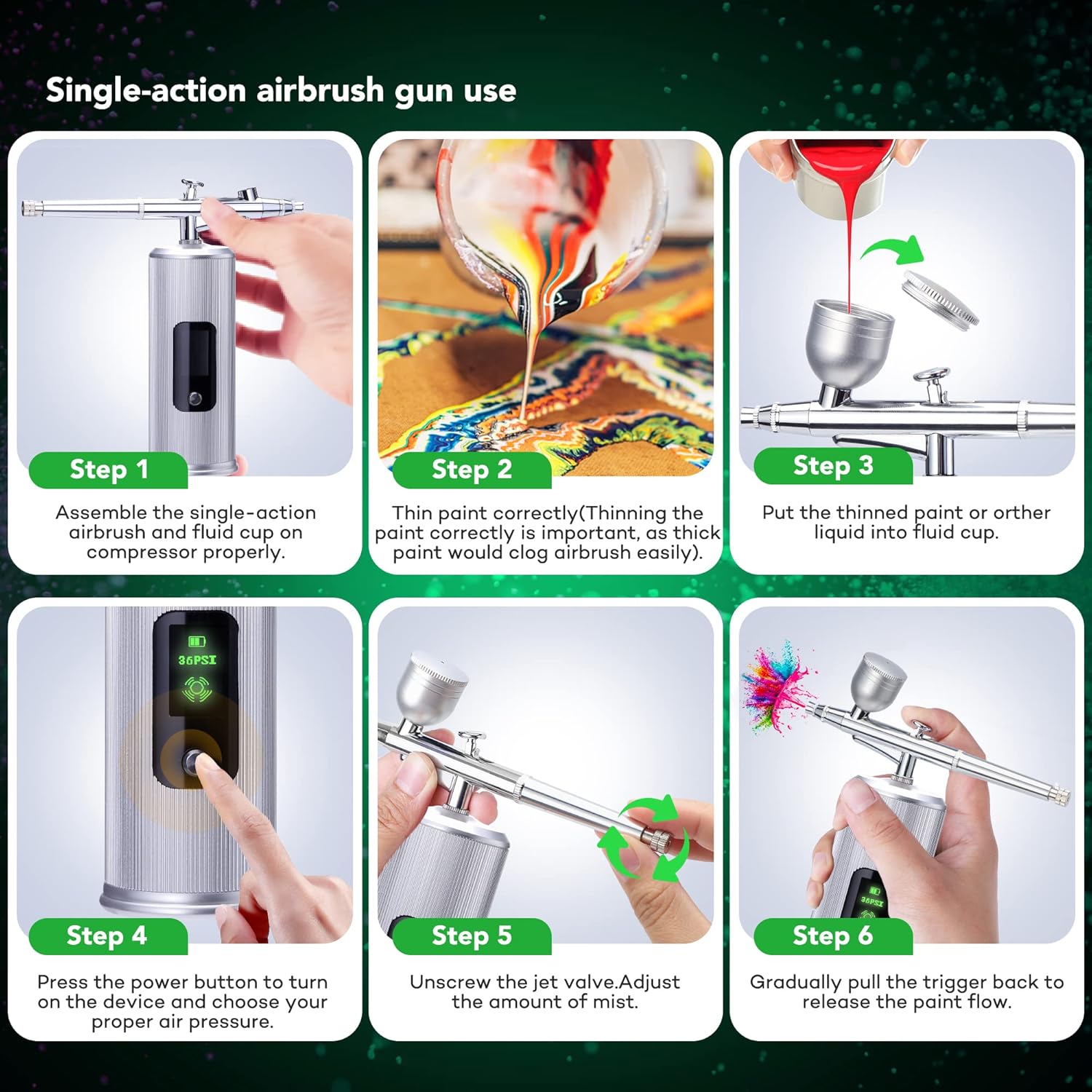 Single-action airbrush gun use

Step 1

Assemble the single-action airbrush and fluid cup on compressor properly.

Step 2

Thin paint correctly(Thinning the paint correctly is important, as thick paint would clog airbrush easily).

Step 3

Put the thinned paint or orther liquid into fluid cup.

36PSI

Step 4

Press the power button to turn on the device and choose your proper air pressure.

Step 5

Unscrew the jet valve.Adjust the amount of mist.

36PSI

Step 6

Gradually pull the trigger back to release the paint flow.