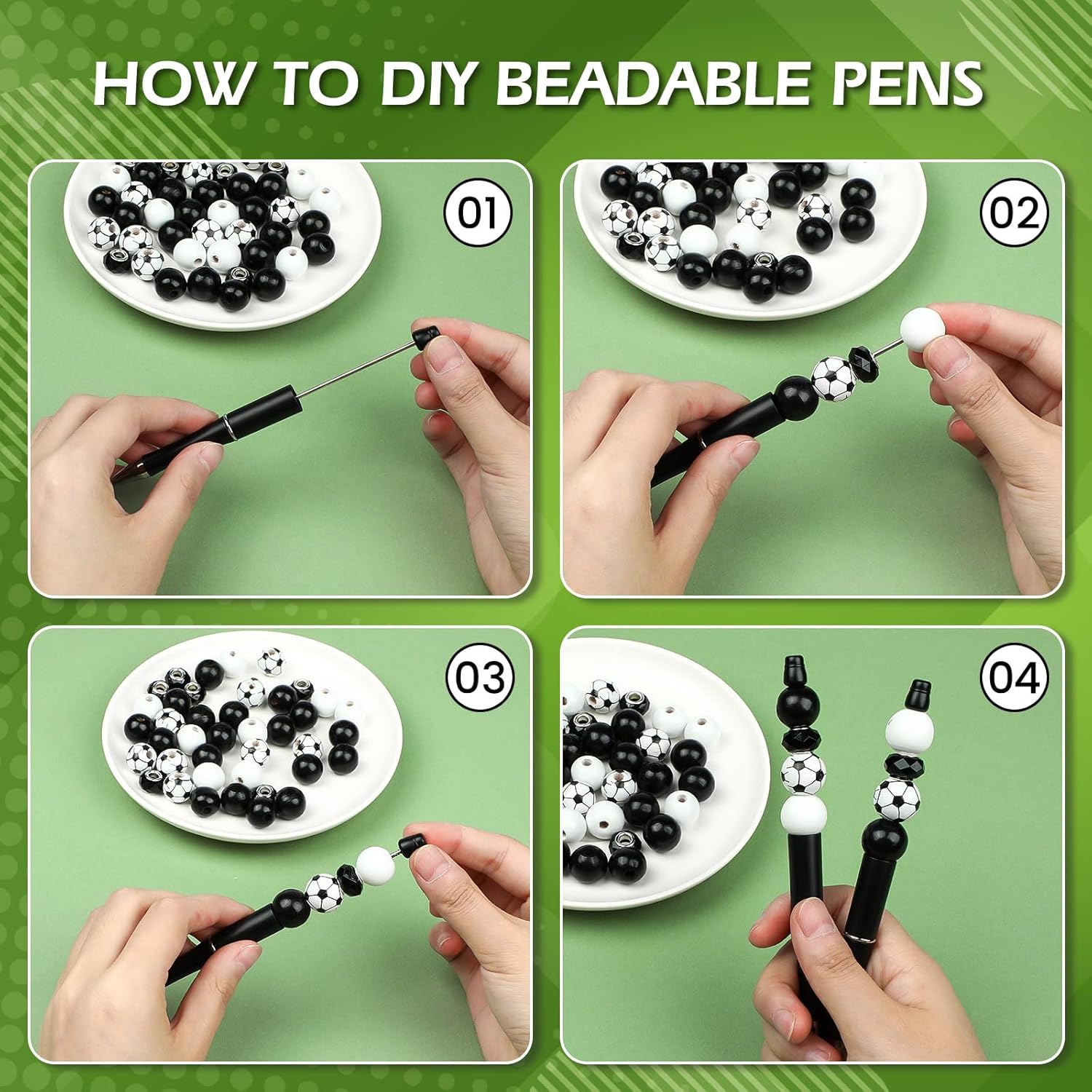 HOW TO DIY BEADABLE PENS

01

02

03

04